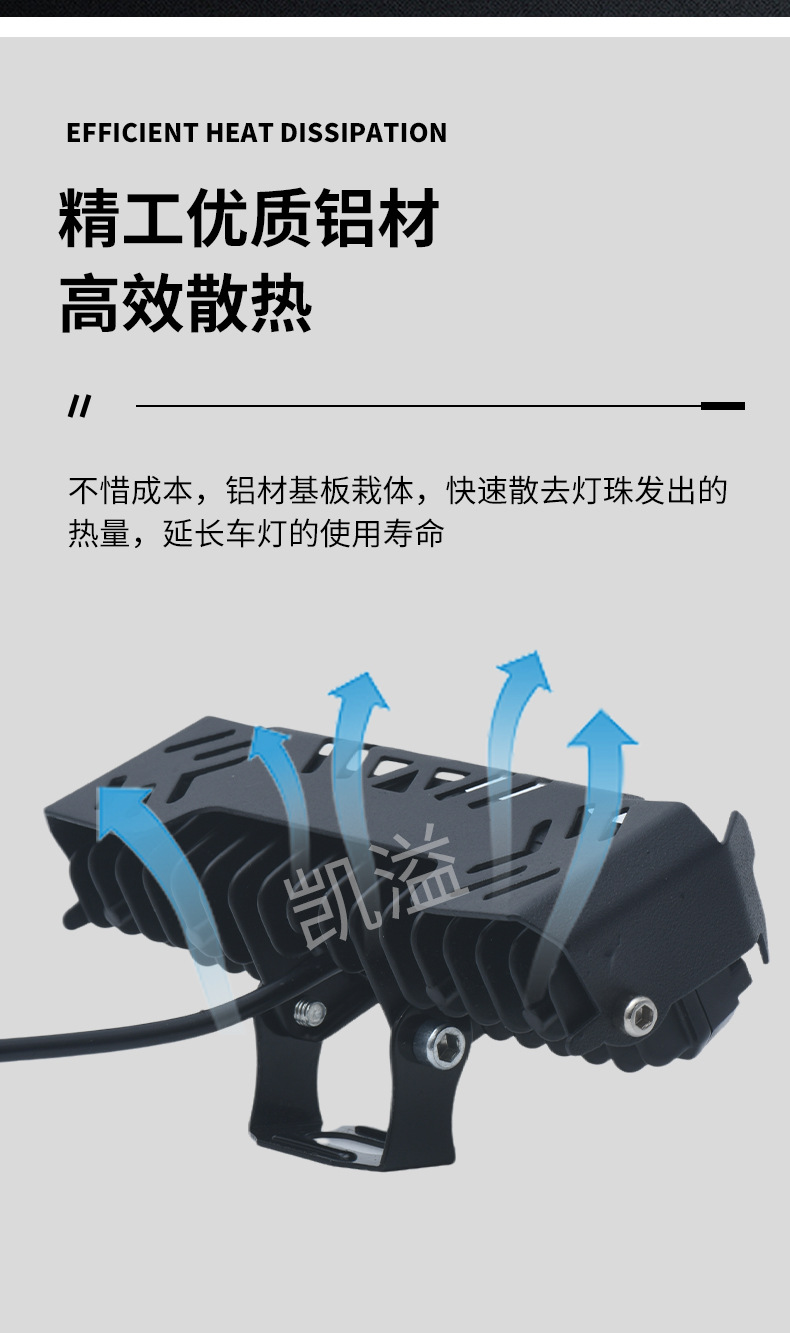 EFFICIENT HEAT DISSIPATION

精工优质铝材
高效散热

//

不惜成本，铝材基板栽体，快速散去灯珠发出的热量，延长车灯的使用寿命

凯溢