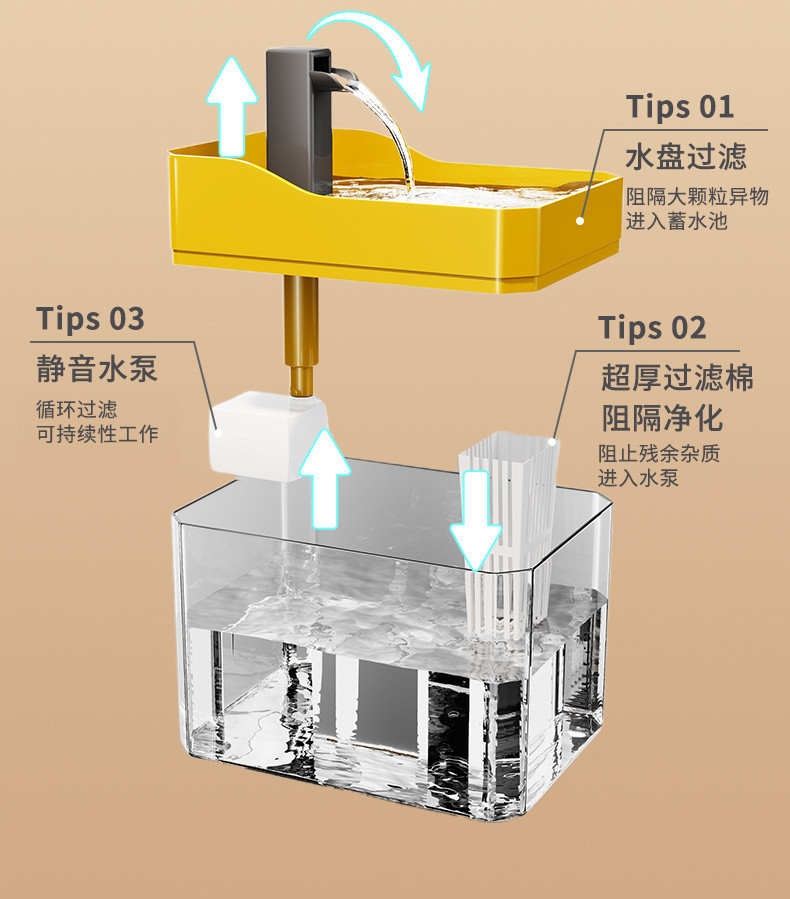 Tips 01
水盘过滤
阻隔大颗粒异物进入蓄水池

Tips 03
静音水泵
循环过滤
可持续性工作

Tips 02
超厚过滤棉
阻隔净化
阻止残余杂质进入水泵