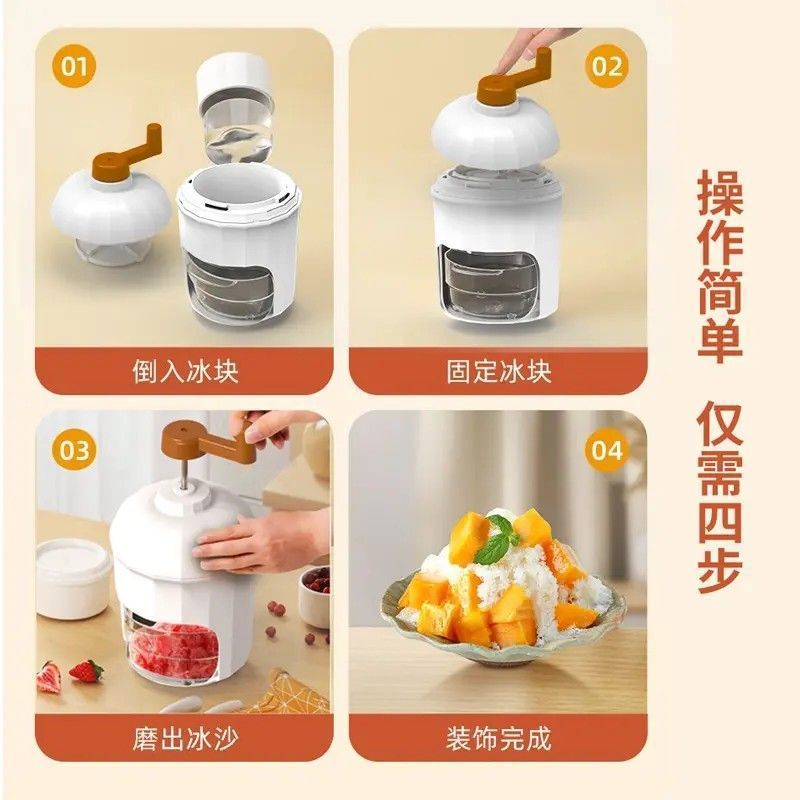 01
倒入冰块

02
固定冰块

03
磨出冰沙

04
装饰完成

操作简单 仅需四步