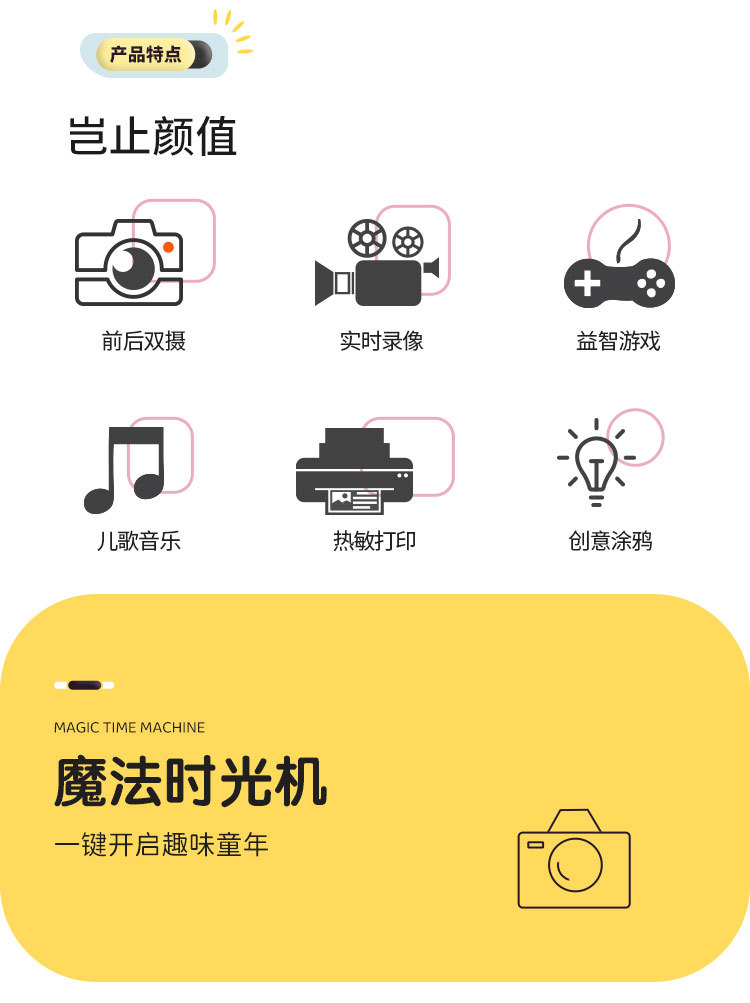 产品特点

岂止颜值

前后双摄

实时录像

益智游戏

儿歌音乐

热敏打印

创意涂鸦

MAGIC TIME MACHINE

魔法时光机

一键开启趣味童年