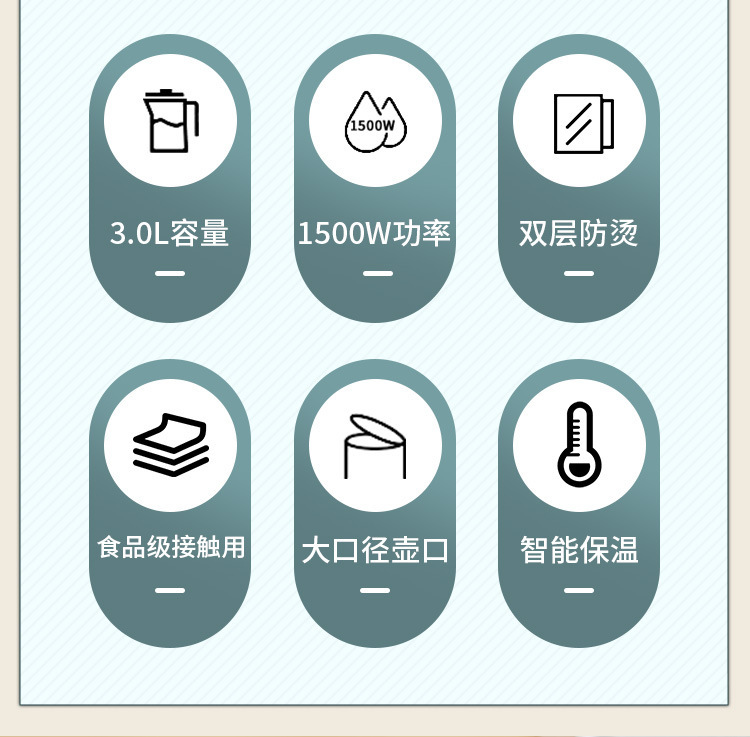 1500W

3.0L容量

1500W功率

双层防烫

食品级接触用

大口径壶口

智能保温