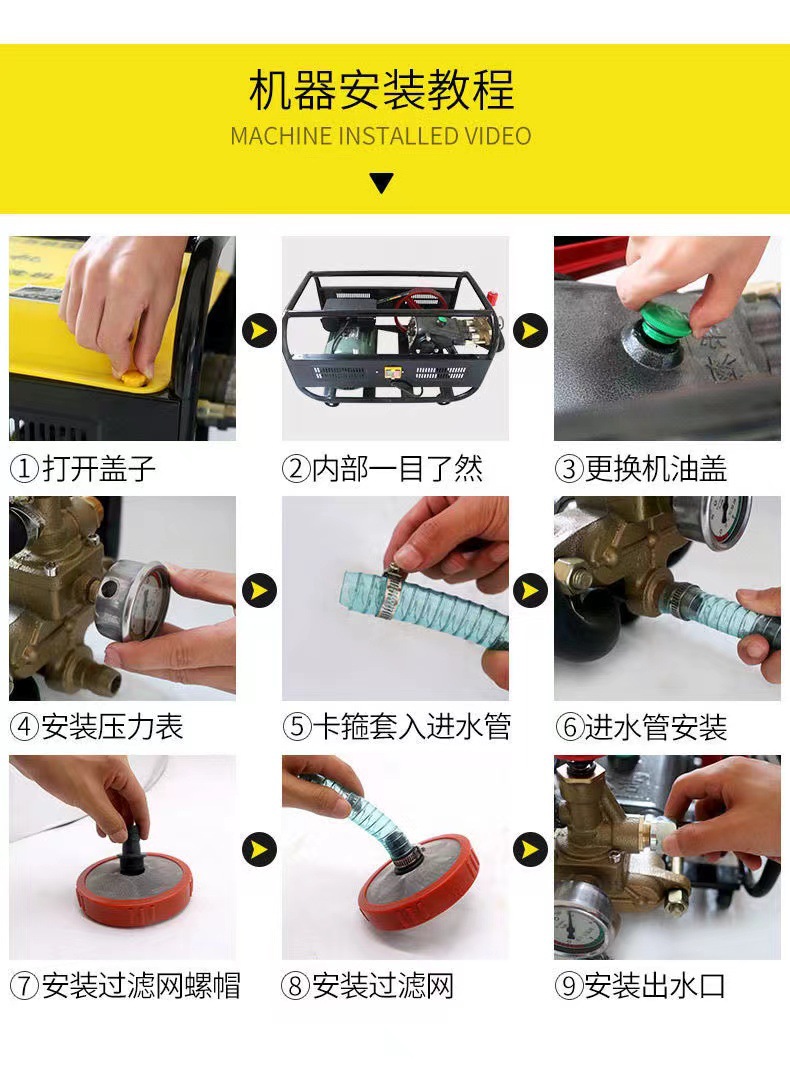 机器安装教程
MACHINE INSTALLED VIDEO

①打开盖子

②内部一目了然

③更换机油盖

④安装压力表

⑤卡箍套入进水管

⑥进水管安装

⑦安装过滤网螺帽

⑧安装过滤网

⑨安装出水口