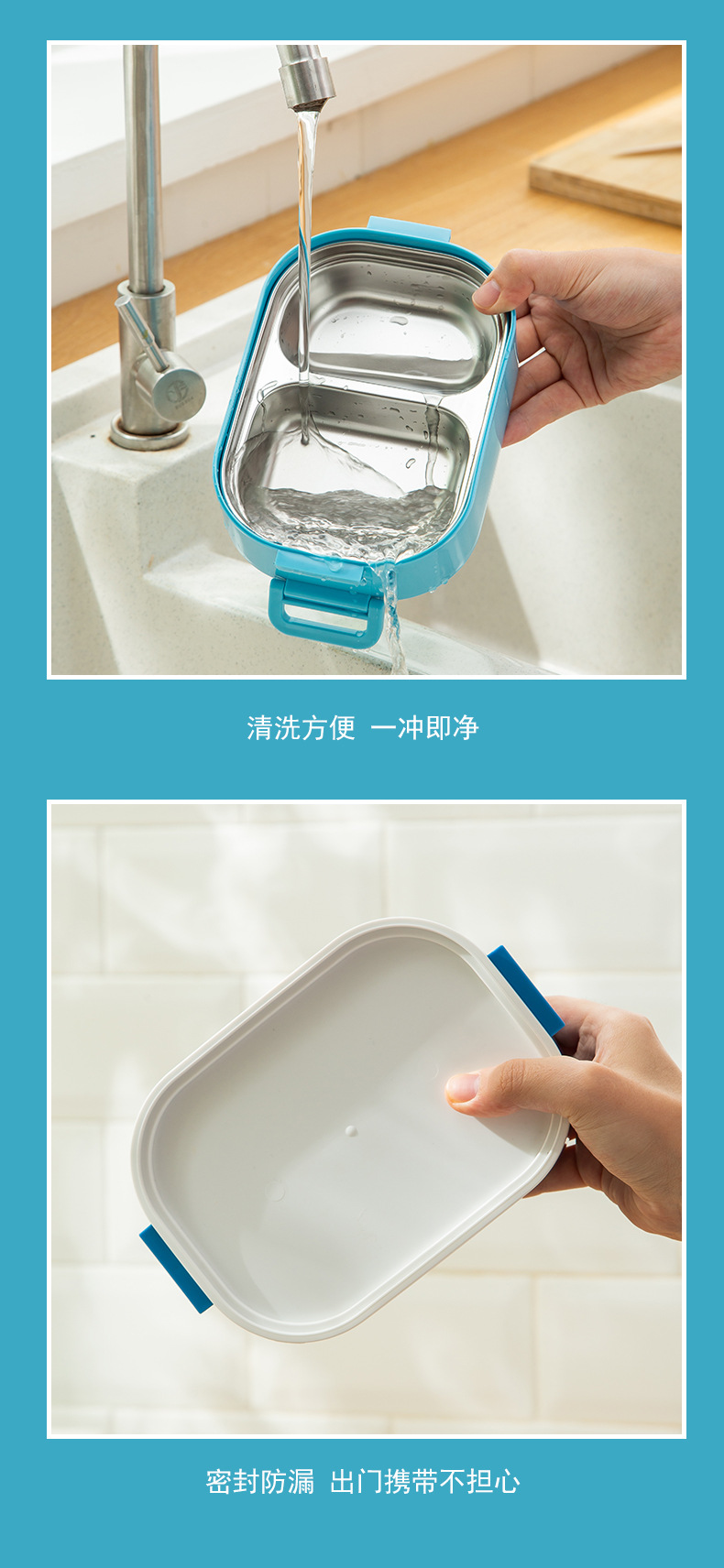 清洗方便 一冲即净

密封防漏 出门携带不担心