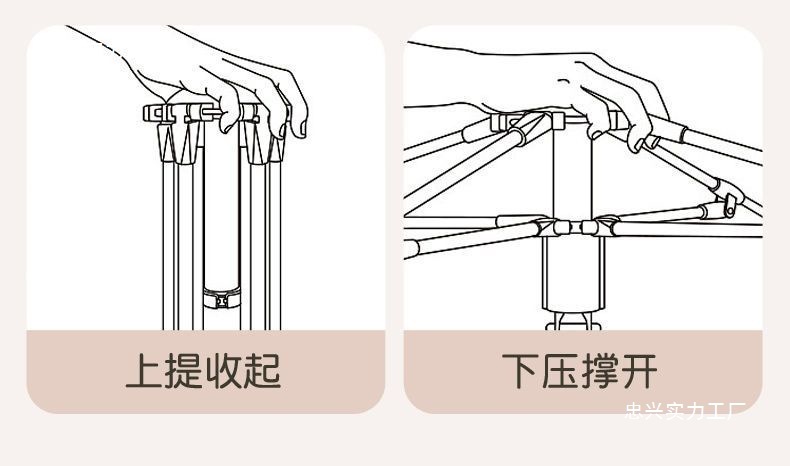 上提收起

下压撑开

忠兴实力工厂