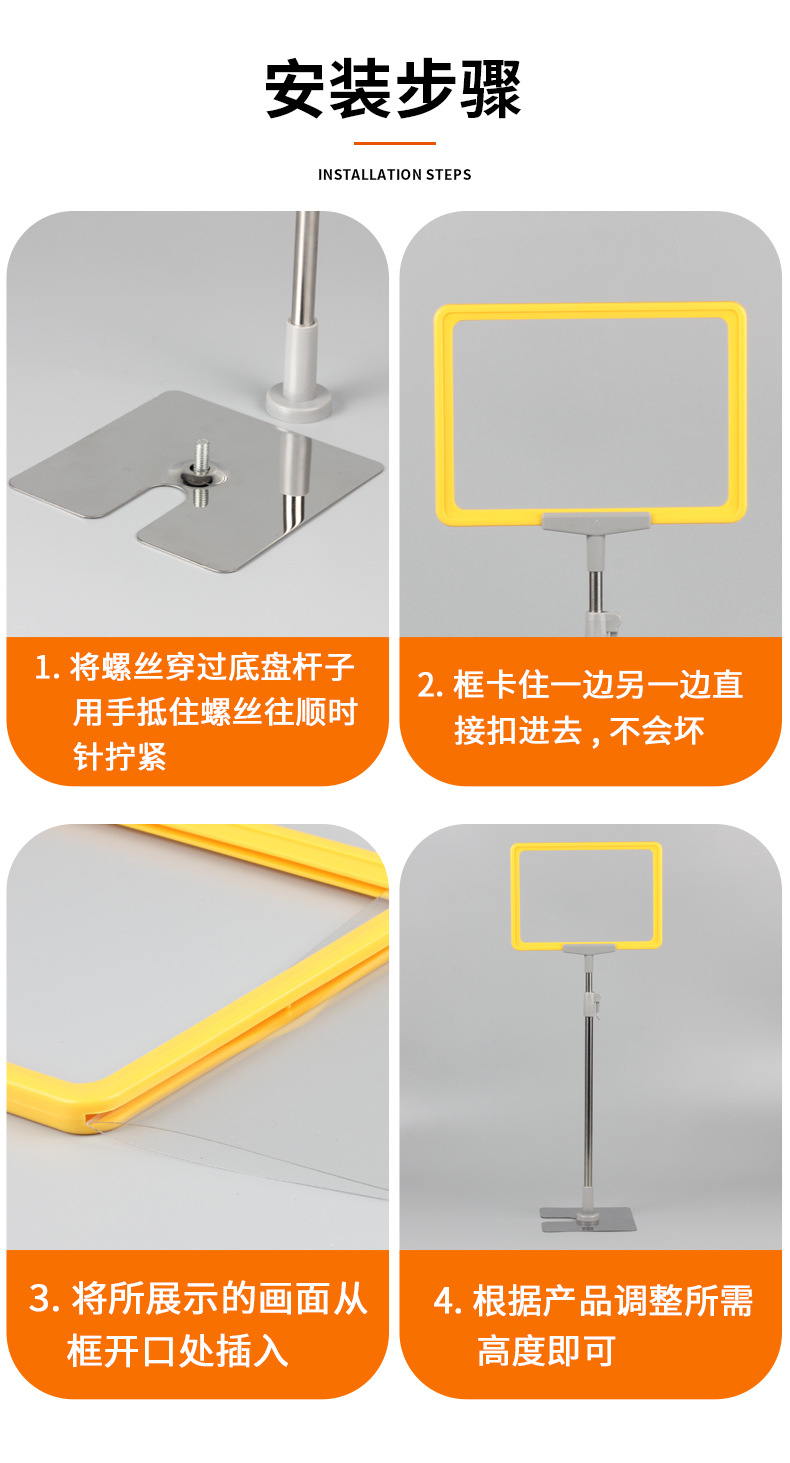 安装步骤

INSTALLATION STEPS

1. 将螺丝穿过底盘杆子用手抵住螺丝往顺时针拧紧

2. 框卡住一边另一边直接扣进去，不会坏

3. 将所展示的画面从框开口处插入

4. 根据产品调整所需高度即可