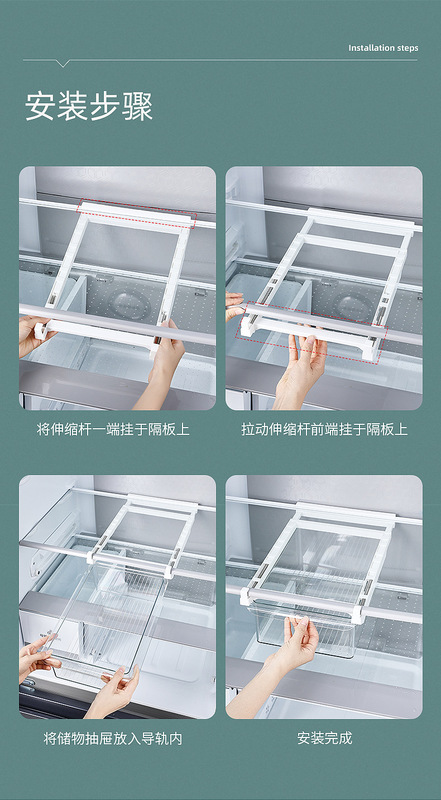 Installation steps

安装步骤

将伸缩杆一端挂于隔板上

拉动伸缩杆前端挂于隔板上

将储物抽屉放入导轨内

安装完成