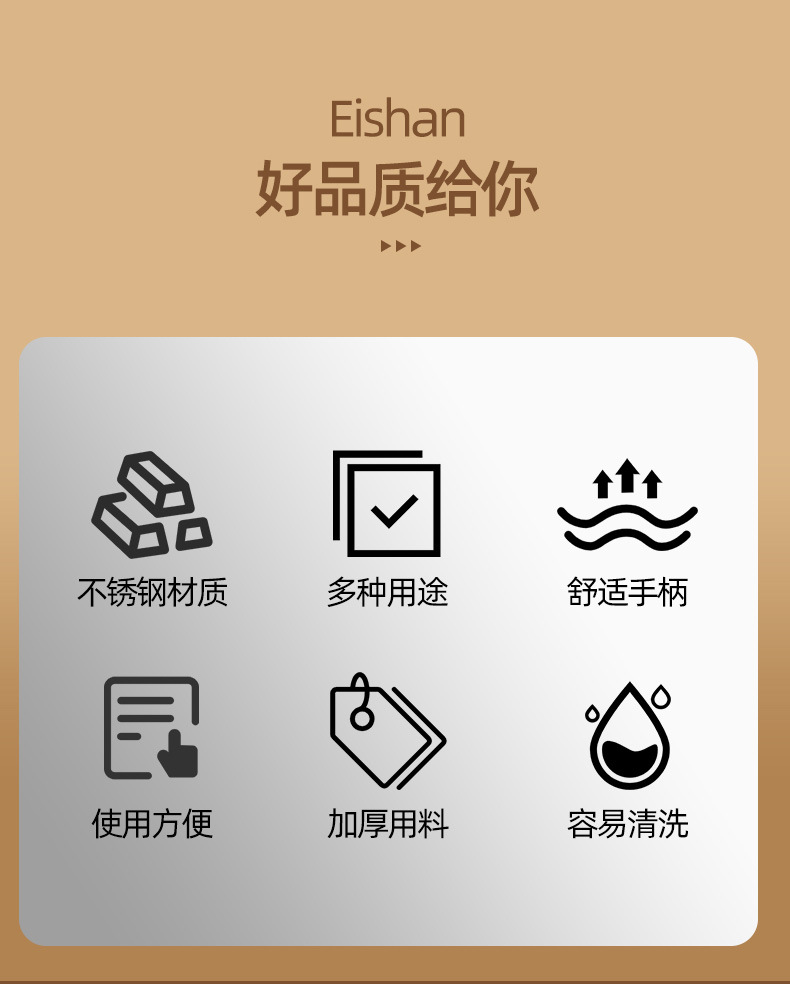 Eishan
好品质给你

不锈钢材质 多种用途 舒适手柄

使用方便 加厚用料 容易清洗