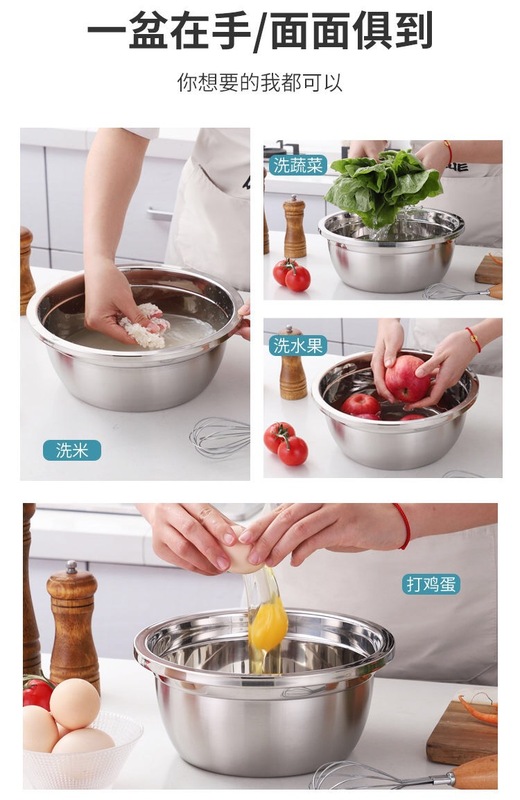 一盆在手/面面俱到

你想要的我都可以

洗米

洗蔬菜

洗水果

打鸡蛋