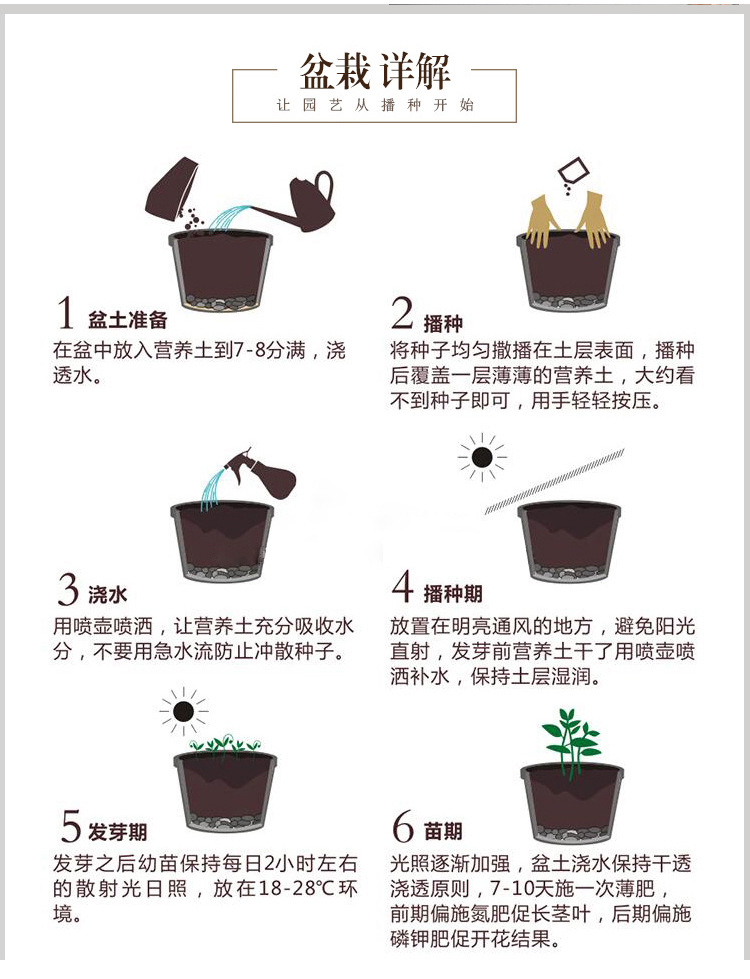 盆栽详解
让园艺从播种开始

1 盆土准备
在盆中放入营养土到7-8分满，浇透水。

2 播种
将种子均匀撒播在土层表面，播种后覆盖一层薄薄的营养土，大约看不到种子即可，用手轻轻按压。

3 浇水
用喷壶喷洒，让营养土充分吸收水分，不要用急水流防止冲散种子。

4 播种期
放置在明亮通风的地方，避免阳光直射，发芽前营养土干了用喷壶喷洒补水，保持土层湿润。

5 发芽期
发芽之后幼苗保持每日2小时左右的散射光日照，放在18-28℃环境。

6 苗期
光照逐渐加强，盆土浇水保持干透浇透原则，7-10天施一次薄肥，前期偏施氮肥促长茎叶，后期偏施磷钾肥促开花结果。