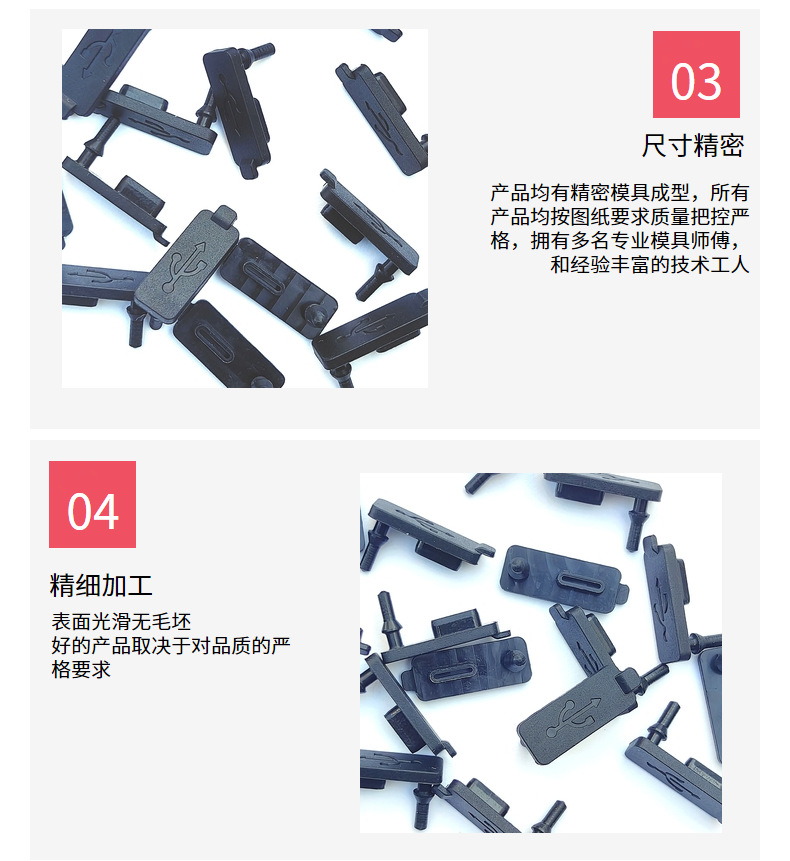 03

尺寸精密

产品均有精密模具成型，所有产品均按图纸要求质量把控严格，拥有多名专业模具师傅，和经验丰富的技术工人

04

精细加工

表面光滑无毛坯
好的产品取决于对品质的严格要求