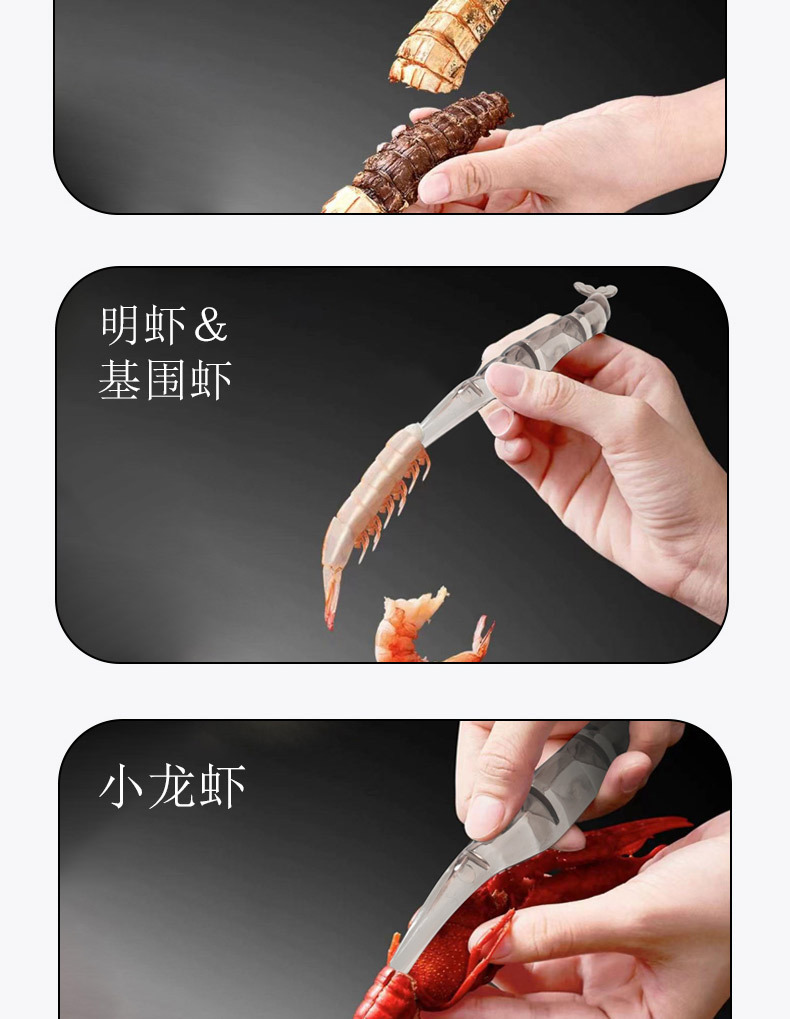 明虾&
基围虾

小龙虾