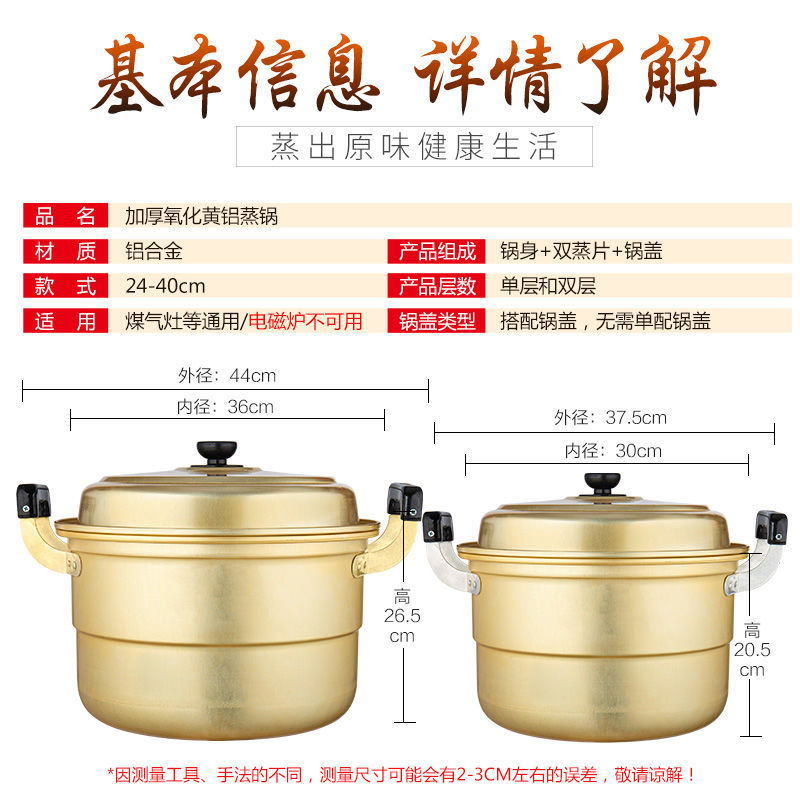 基本信息 详情了解

蒸出原味健康生活

| 品 名 | 加厚氧化黄铝蒸锅 | | |
|---|---|---|---|
| 材 质 | 铝合金 | 产品组成 | 锅身+双蒸片+锅盖 |
| 款 式 | 24-40cm | 产品层数 | 单层和双层 |
| 适 用 | 煤气灶等通用/电磁炉不可用 | 锅盖类型 | 搭配锅盖，无需单配锅盖 |

外径：44cm
内径：36cm
高 26.5 cm

外径：37.5cm
内径：30cm
高 20.5 cm

*因测量工具、手法的不同，测量尺寸可能会有2-3CM左右的误差，敬请谅解！