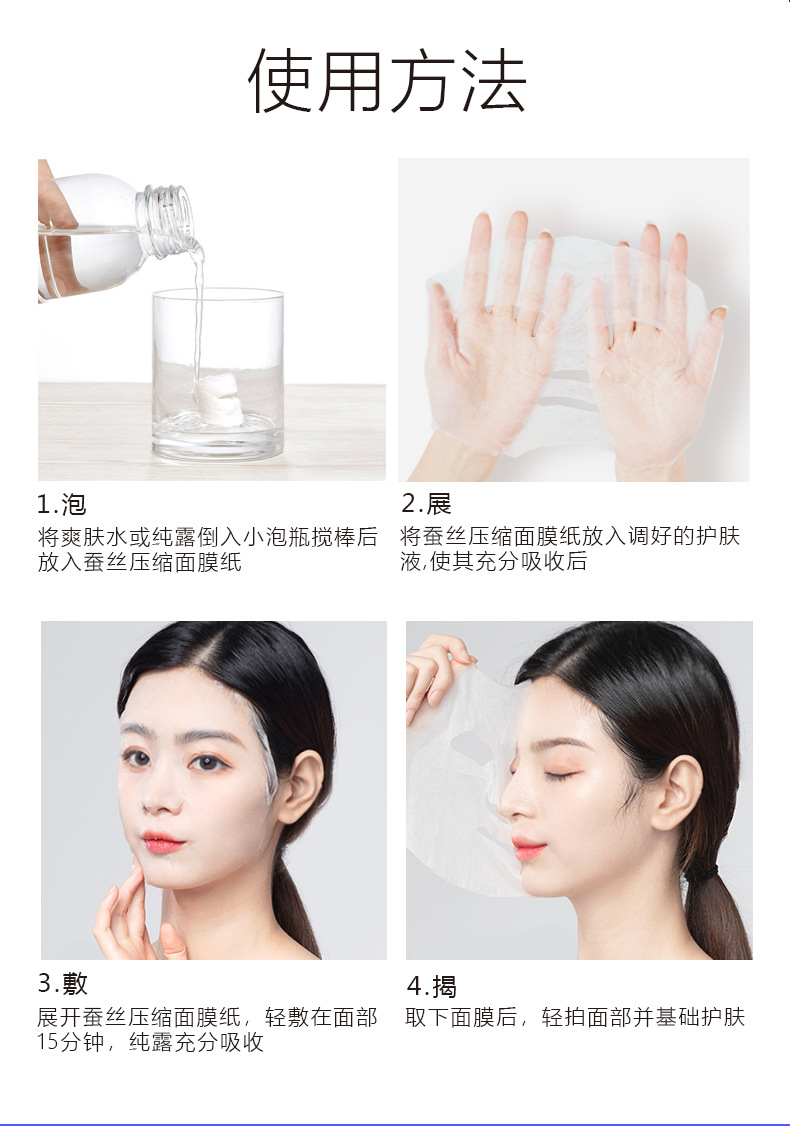 使用方法

1.泡
将爽肤水或纯露倒入小泡瓶搅棒后放入蚕丝压缩面膜纸

2.展
将蚕丝压缩面膜纸放入调好的护肤液,使其充分吸收后

3.敷
展开蚕丝压缩面膜纸，轻敷在面部15分钟，纯露充分吸收

4.揭
取下面膜后，轻拍面部并基础护肤