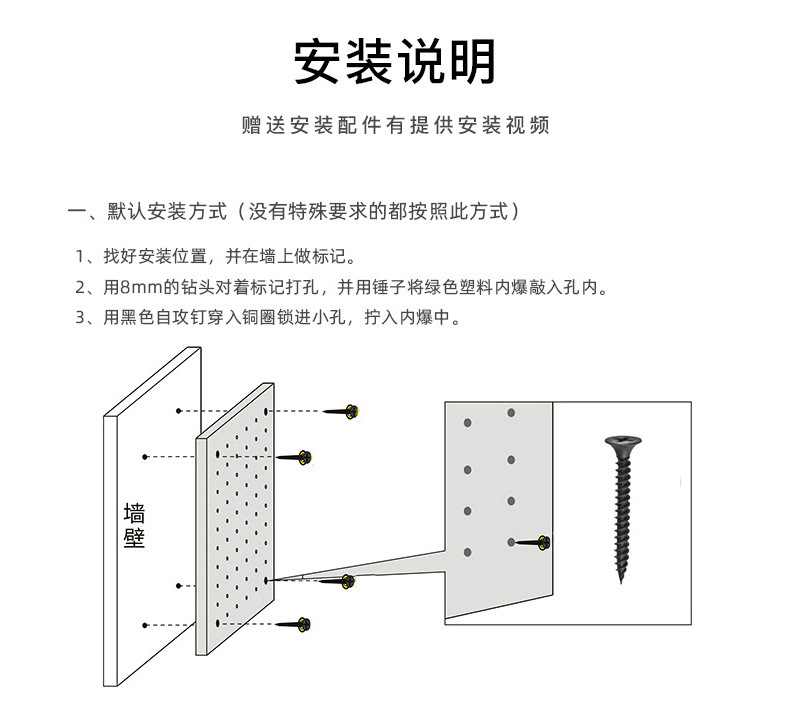 安装说明

赠送安装配件有提供安装视频

一、默认安装方式（没有特殊要求的都按照此方式）

1、找好安装位置，并在墙上做标记。

2、用8mm的钻头对着标记打孔，并用锤子将绿色塑料内爆敲入孔内。

3、用黑色自攻钉穿入铜圈锁进小孔，拧入内爆中。

墙壁