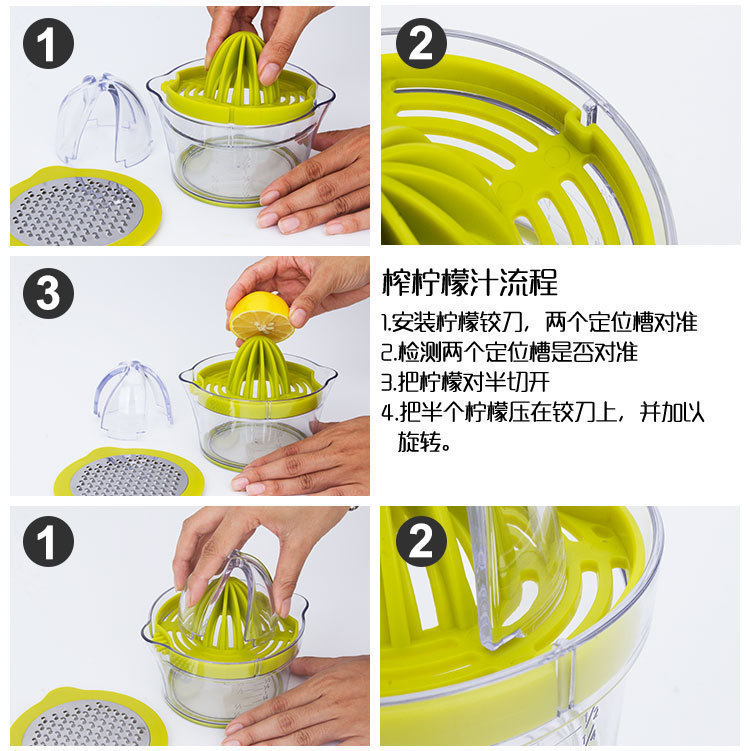 1

2

3

榨柠檬汁流程

1.安装柠檬铰刀，两个定位槽对准
2.检测两个定位槽是否对准
3.把柠檬对半切开
4.把半个柠檬压在铰刀上，并加以旋转。

1

2