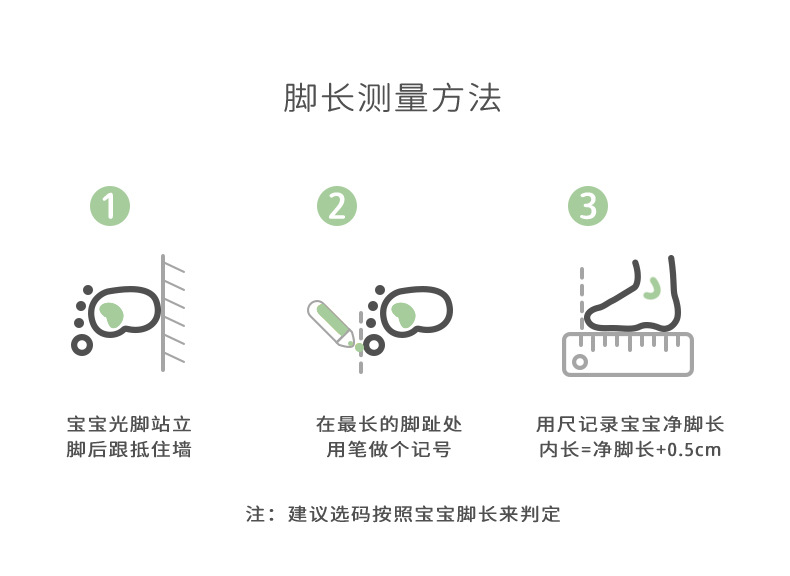 脚长测量方法

1

宝宝光脚站立
脚后跟抵住墙

2

在最长的脚趾处
用笔做个记号

3

用尺记录宝宝净脚长
内长=净脚长+0.5cm

注：建议选码按照宝宝脚长来判定