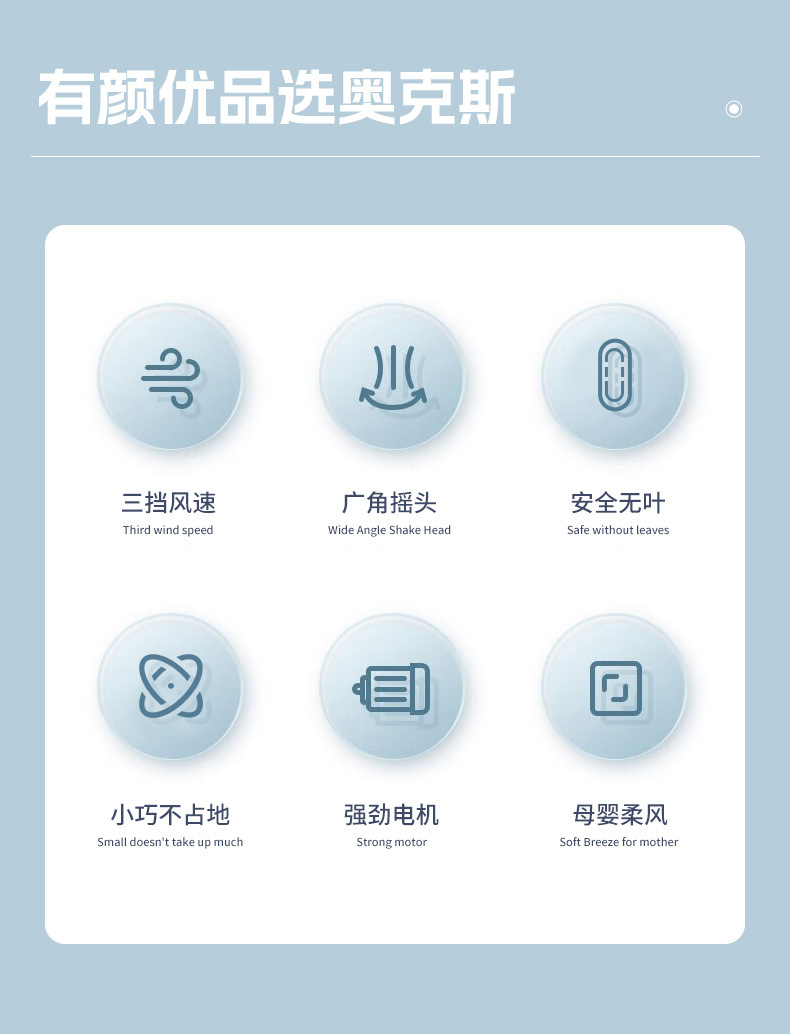 有颜优品选奥克斯

三挡风速
Third wind speed

广角摇头
Wide Angle Shake Head

安全无叶
Safe without leaves

小巧不占地
Small doesn't take up much

强劲电机
Strong motor

母婴柔风
Soft Breeze for mother