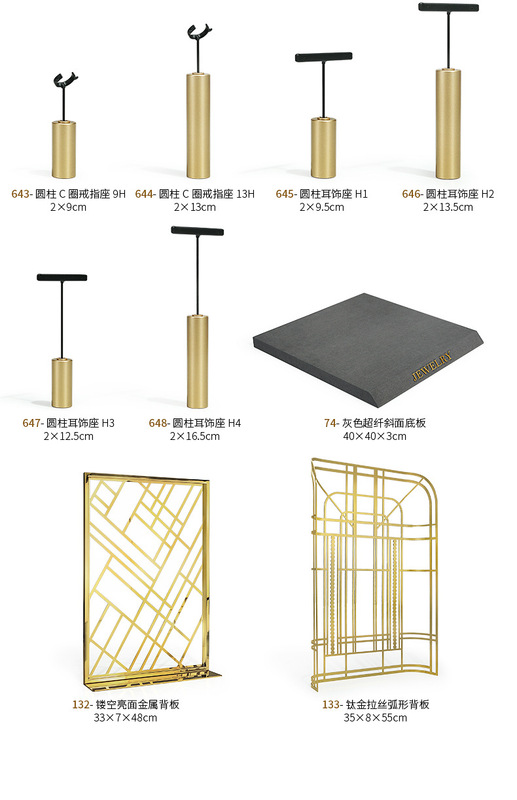 643- 圆柱 C 圈戒指座 9H
2×9cm

644- 圆柱 C 圈戒指座 13H
2×13cm

645- 圆柱耳饰座 H1
2×9.5cm

646- 圆柱耳饰座 H2
2×13.5cm

647- 圆柱耳饰座 H3
2×12.5cm

648- 圆柱耳饰座 H4
2×16.5cm

JEWELRY

74- 灰色超纤斜面底板
40×40×3cm

132- 镂空亮面金属背板
33×7×48cm

133- 钛金拉丝弧形背板
35×8×55cm