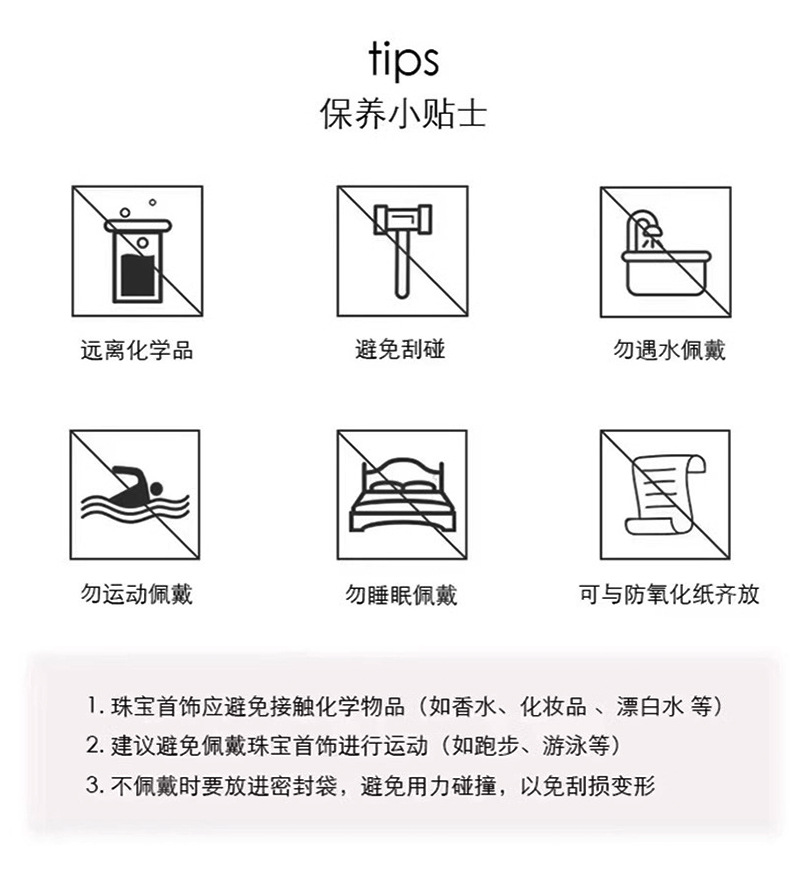 tips
保养小贴士

远离化学品

避免刮碰

勿遇水佩戴

勿运动佩戴

勿睡眠佩戴

可与防氧化纸齐放

1. 珠宝首饰应避免接触化学物品（如香水、化妆品 、漂白水 等）
2. 建议避免佩戴珠宝首饰进行运动（如跑步、游泳等）
3. 不佩戴时要放进密封袋，避免用力碰撞，以免刮损变形