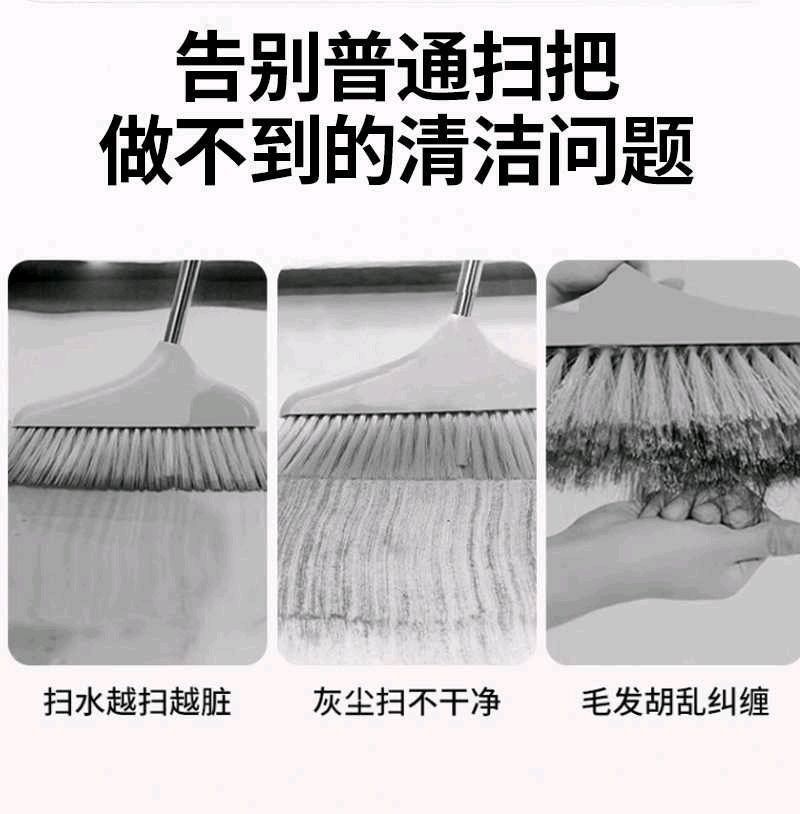 告别普通扫把
做不到的清洁问题

扫水越扫越脏

灰尘扫不干净

毛发胡乱纠缠