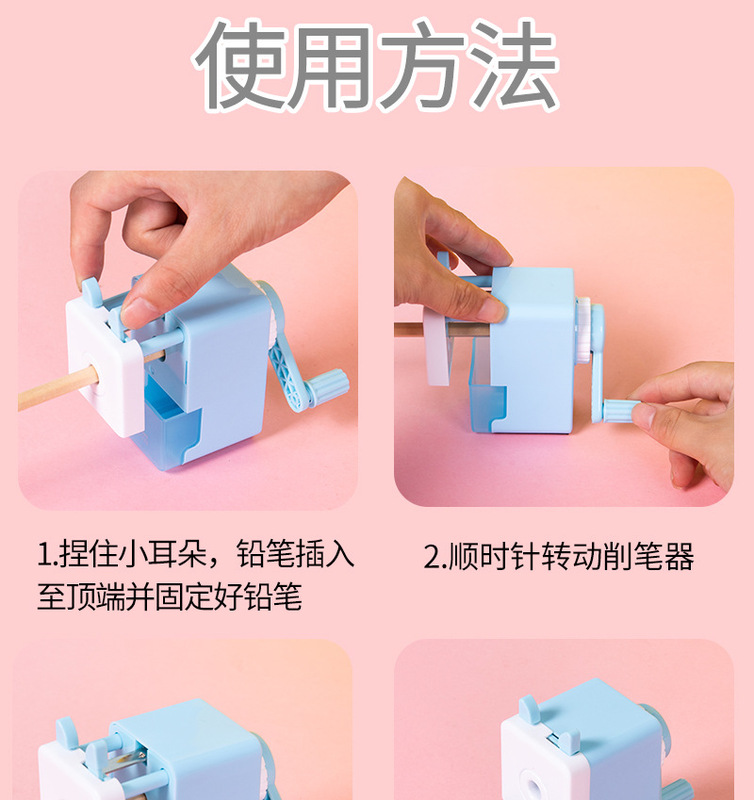 使用方法

1.捏住小耳朵，铅笔插入至顶端并固定好铅笔

2.顺时针转动削笔器