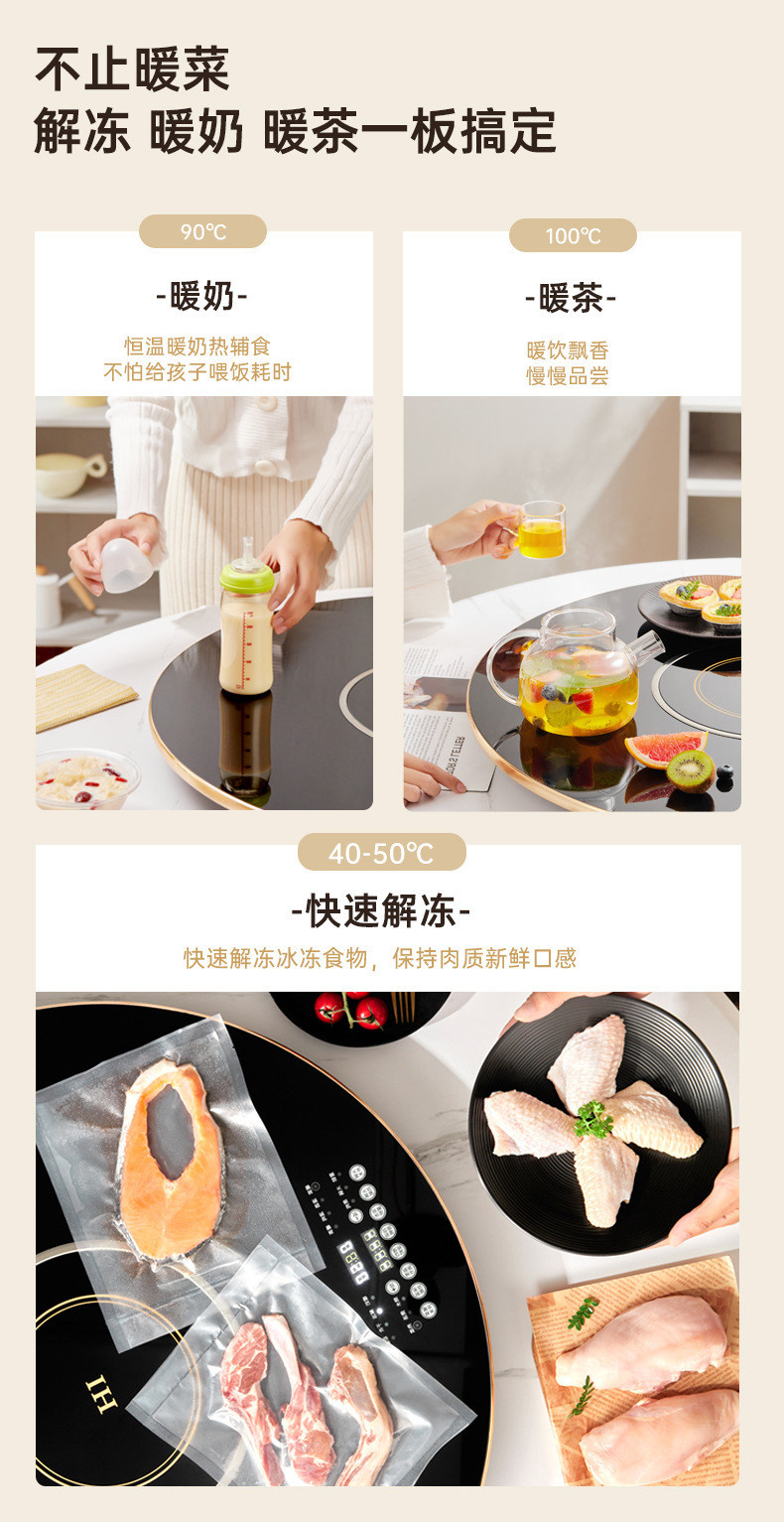 不止暖菜
解冻 暖奶 暖茶一板搞定

90℃

-暖奶-

恒温暖奶热辅食
不怕给孩子喂饭耗时

100℃

-暖茶-

暖饮飘香
慢慢品尝

40-50℃

-快速解冻-

快速解冻冰冻食物，保持肉质新鲜口感

IH