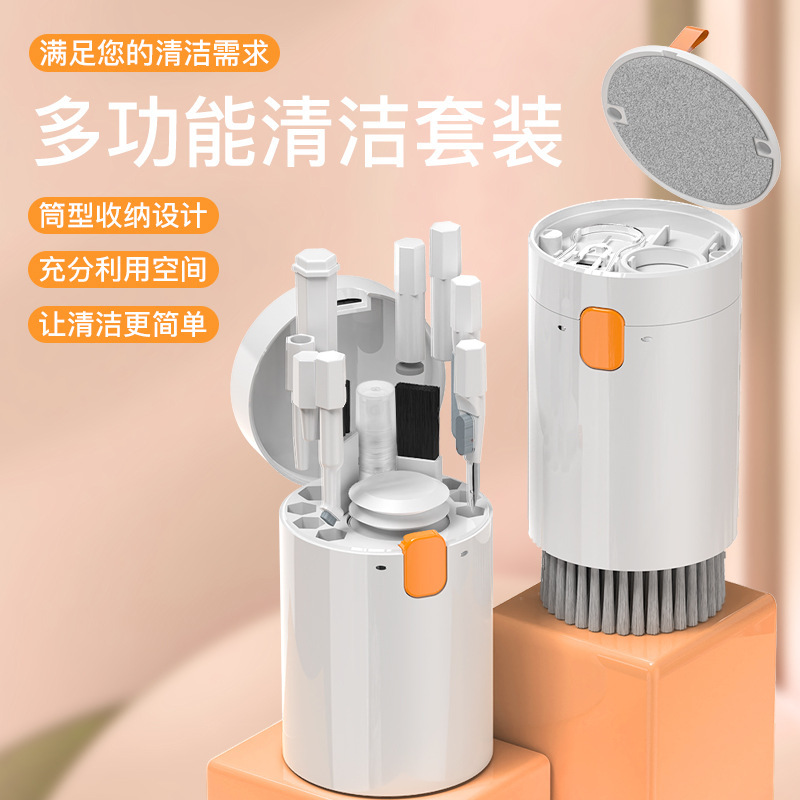 满足您的清洁需求

多功能清洁套装

筒型收纳设计

充分利用空间

让清洁更简单