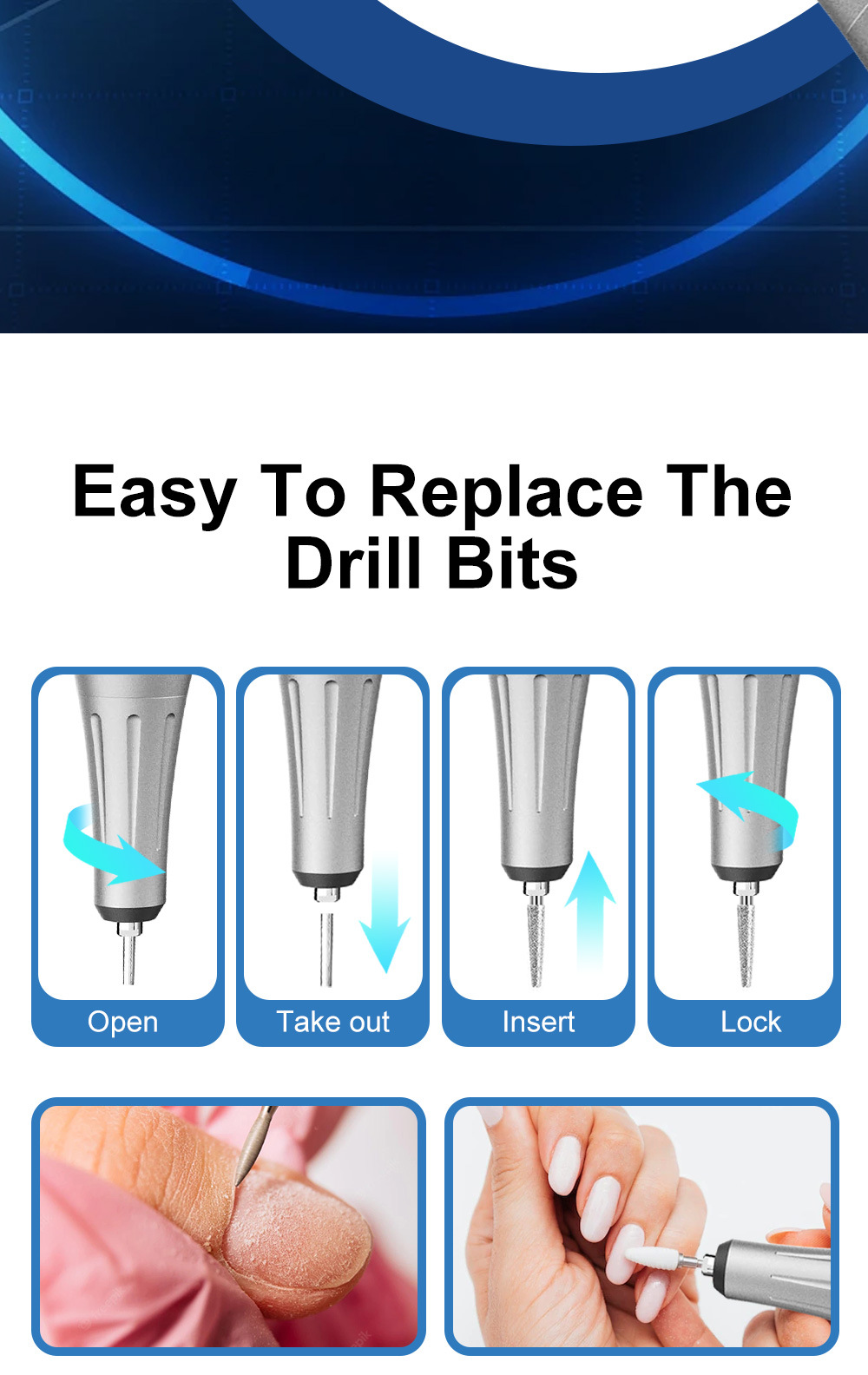 Easy To Replace The Drill Bits

Open

Take out

Insert

Lock