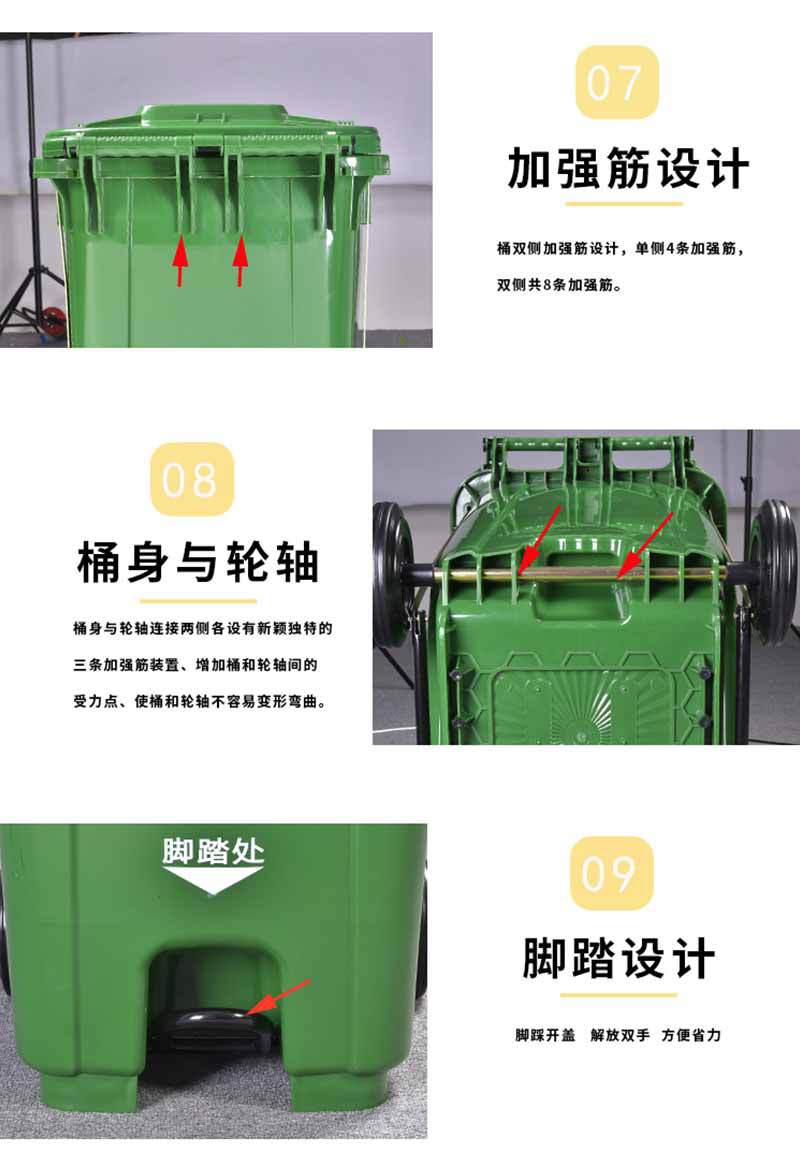 07

加强筋设计

桶双侧加强筋设计，单侧4条加强筋，双侧共8条加强筋。

08

桶身与轮轴

桶身与轮轴连接两侧各设有新颖独特的三条加强筋装置、增加桶和轮轴间的受力点、使桶和轮轴不容易变形弯曲。

脚踏处

09

脚踏设计

脚踩开盖 解放双手 方便省力