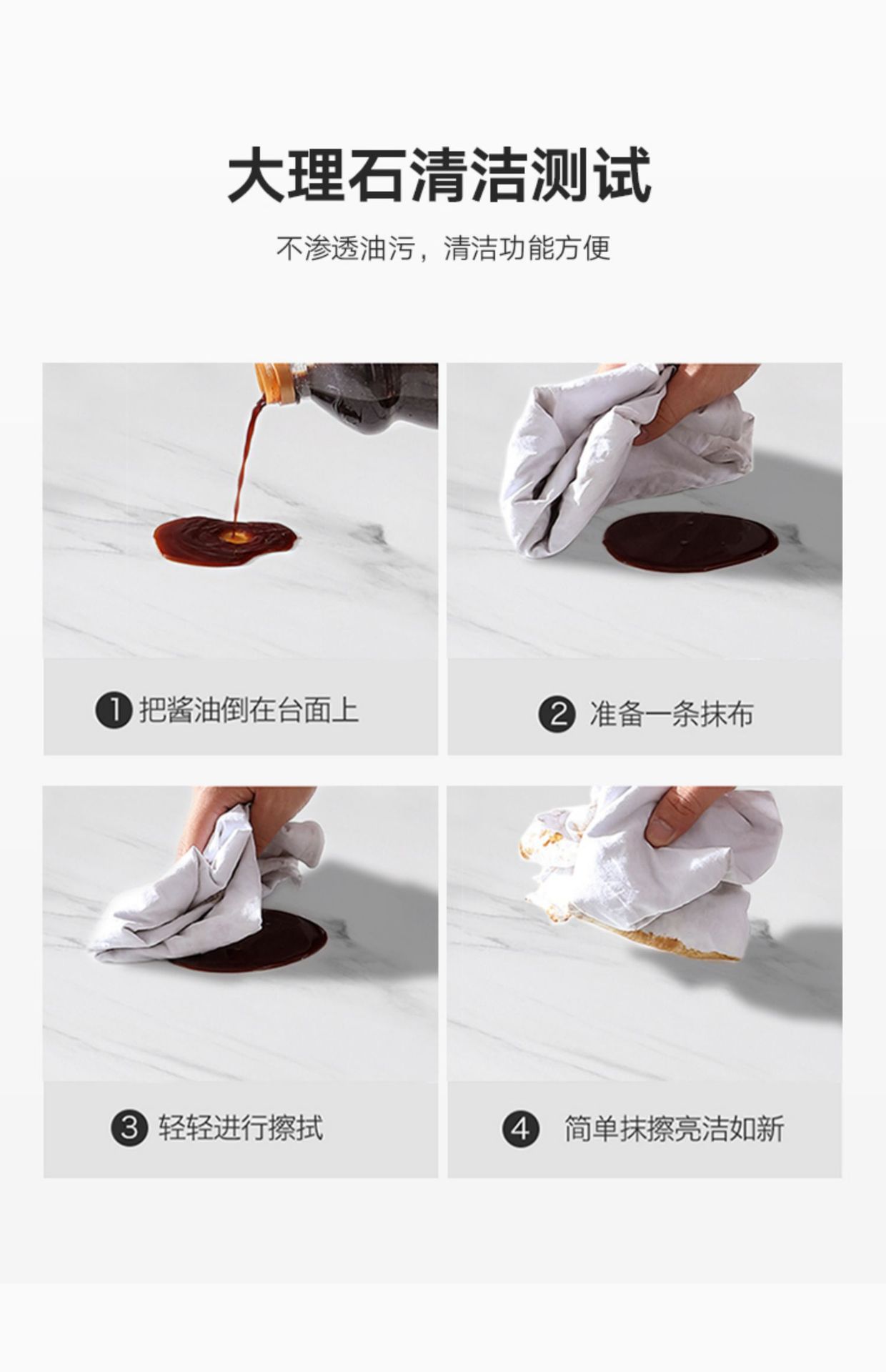 大理石清洁测试

不渗透油污，清洁功能方便

❶ 把酱油倒在台面上

❷ 准备一条抹布

❸ 轻轻进行擦拭

❹ 简单抹擦亮洁如新