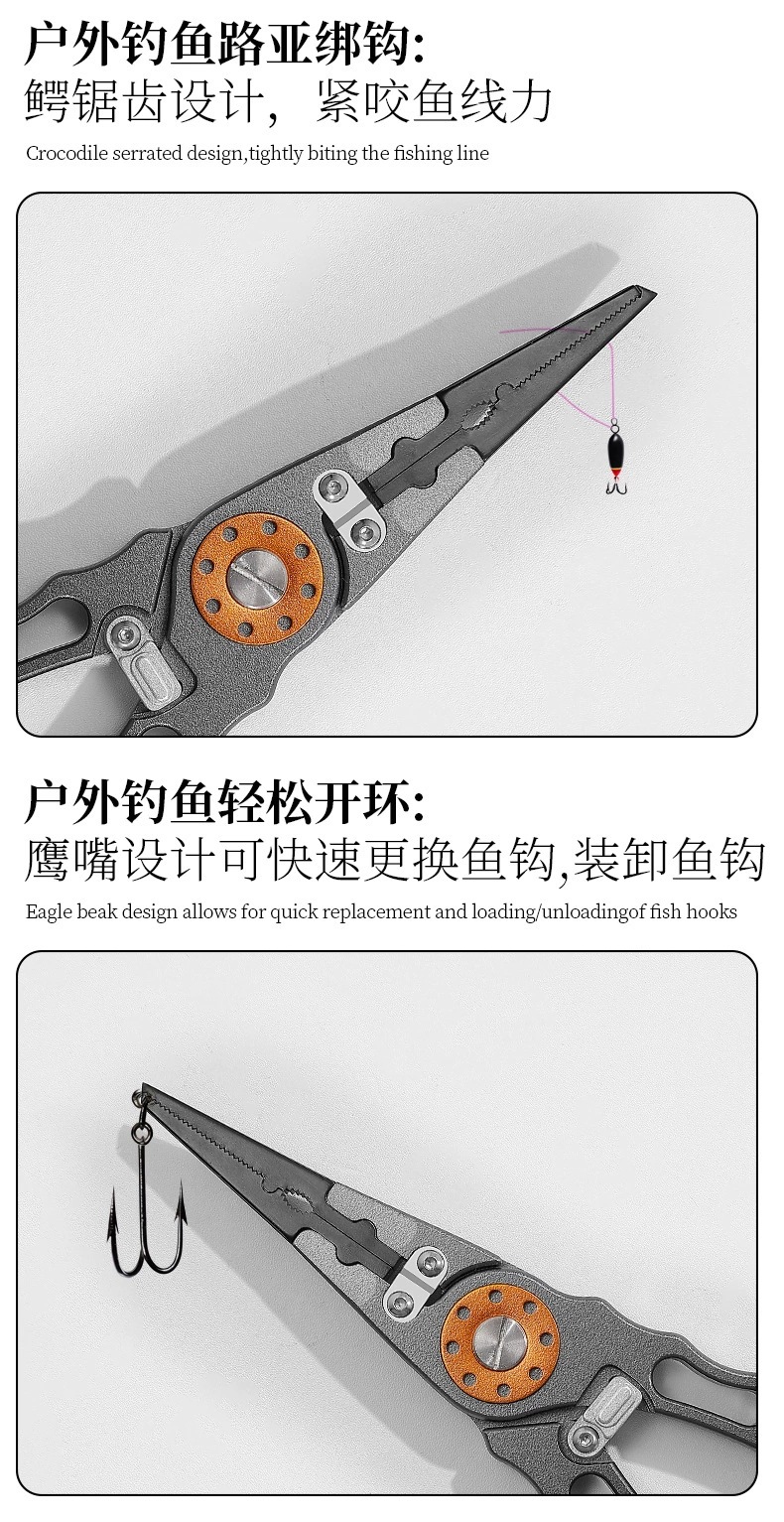 户外钓鱼路亚绑钩:
鳄锯齿设计，紧咬鱼线力

Crocodile serrated design,tightly biting the fishing line

户外钓鱼轻松开环:
鹰嘴设计可快速更换鱼钩,装卸鱼钩

Eagle beak design allows for quick replacement and loading/unloadingof fish hooks