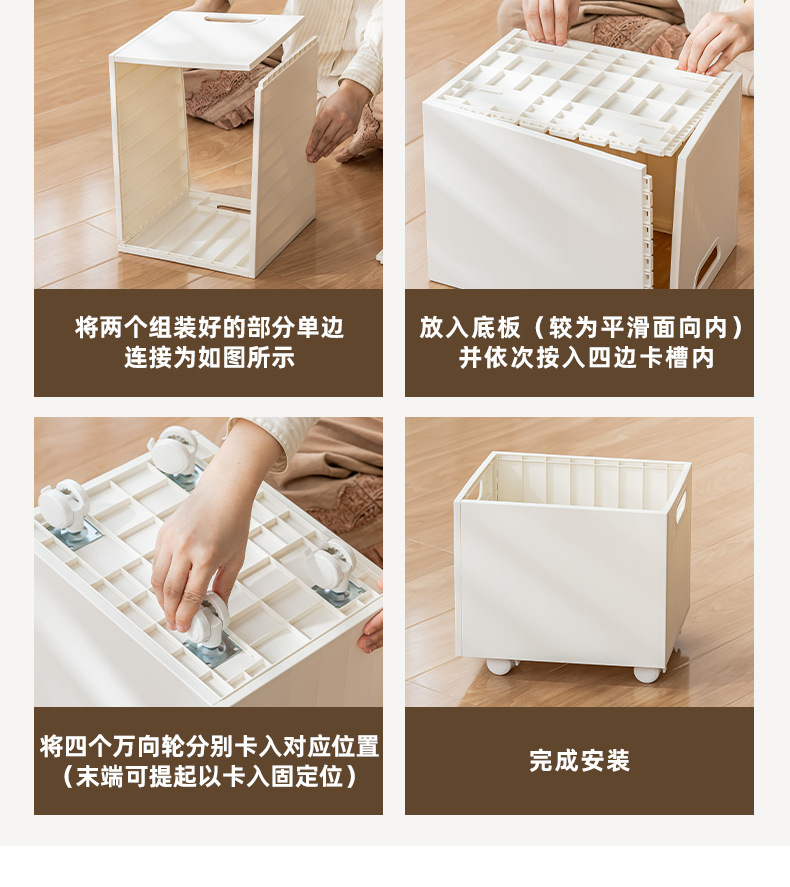 将两个组装好的部分单边连接为如图所示

放入底板（较为平滑面向内）并依次按入四边卡槽内

将四个万向轮分别卡入对应位置（末端可提起以卡入固定位）

完成安装