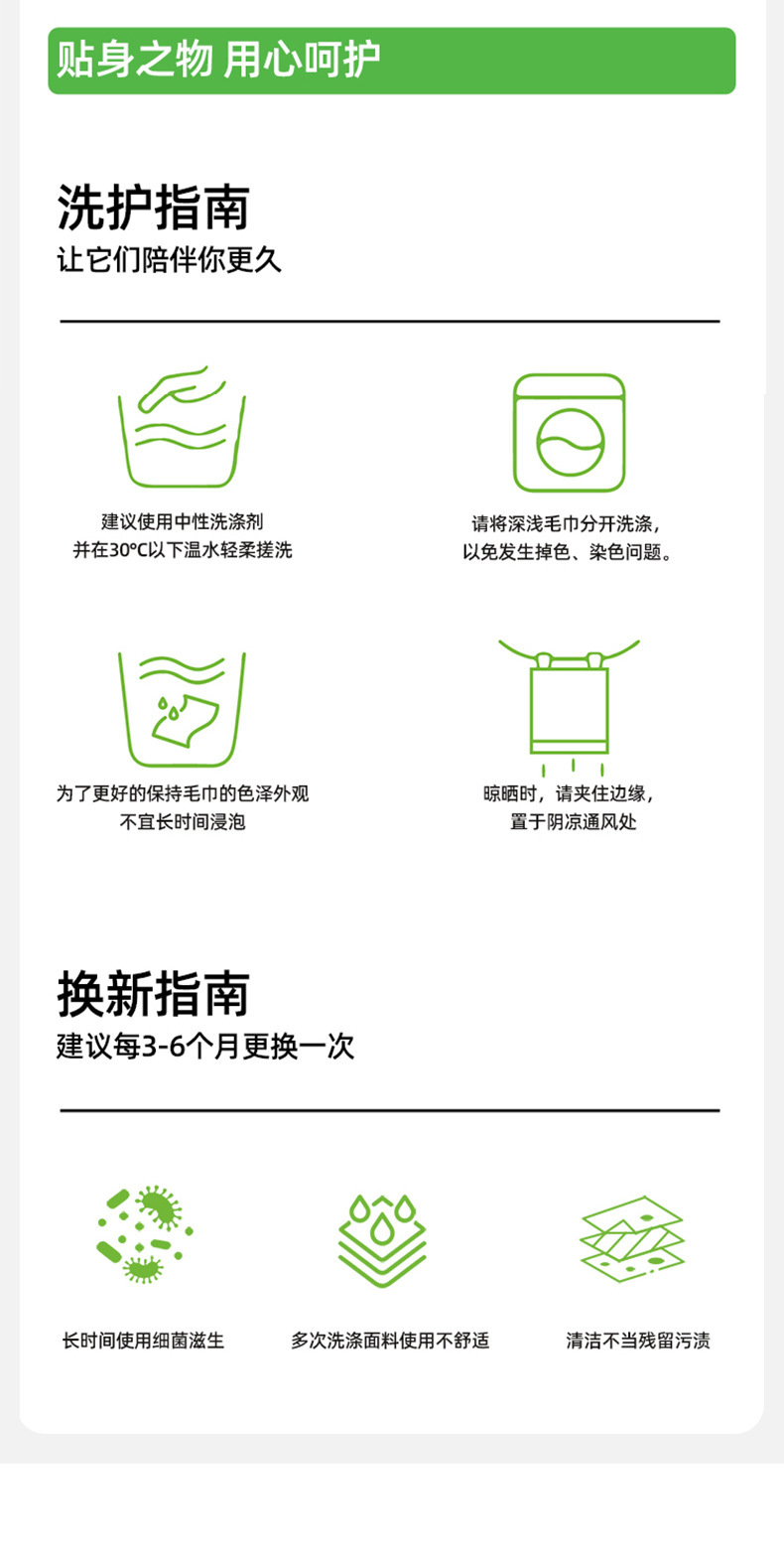 贴身之物 用心呵护

洗护指南
让它们陪伴你更久

建议使用中性洗涤剂
并在30℃以下温水轻柔搓洗

请将深浅毛巾分开洗涤，
以免发生掉色、染色问题。

为了更好的保持毛巾的色泽外观
不宜长时间浸泡

晾晒时，请夹住边缘，
置于阴凉通风处

换新指南
建议每3-6个月更换一次

长时间使用细菌滋生

多次洗涤面料使用不舒适

清洁不当残留污渍