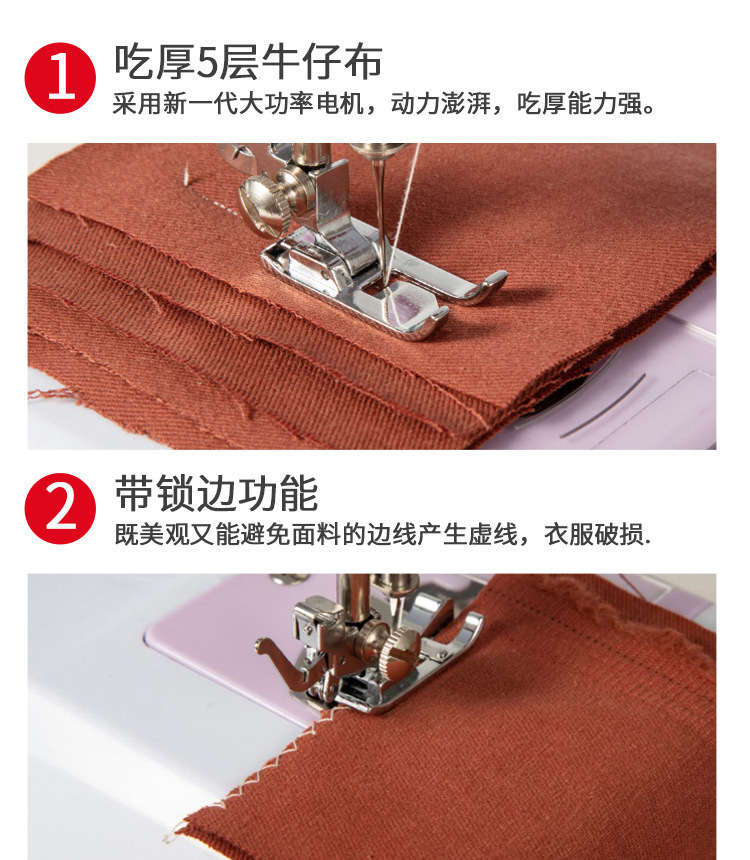 1 吃厚5层牛仔布
采用新一代大功率电机，动力澎湃，吃厚能力强。

2 带锁边功能
既美观又能避免面料的边线产生虚线，衣服破损.