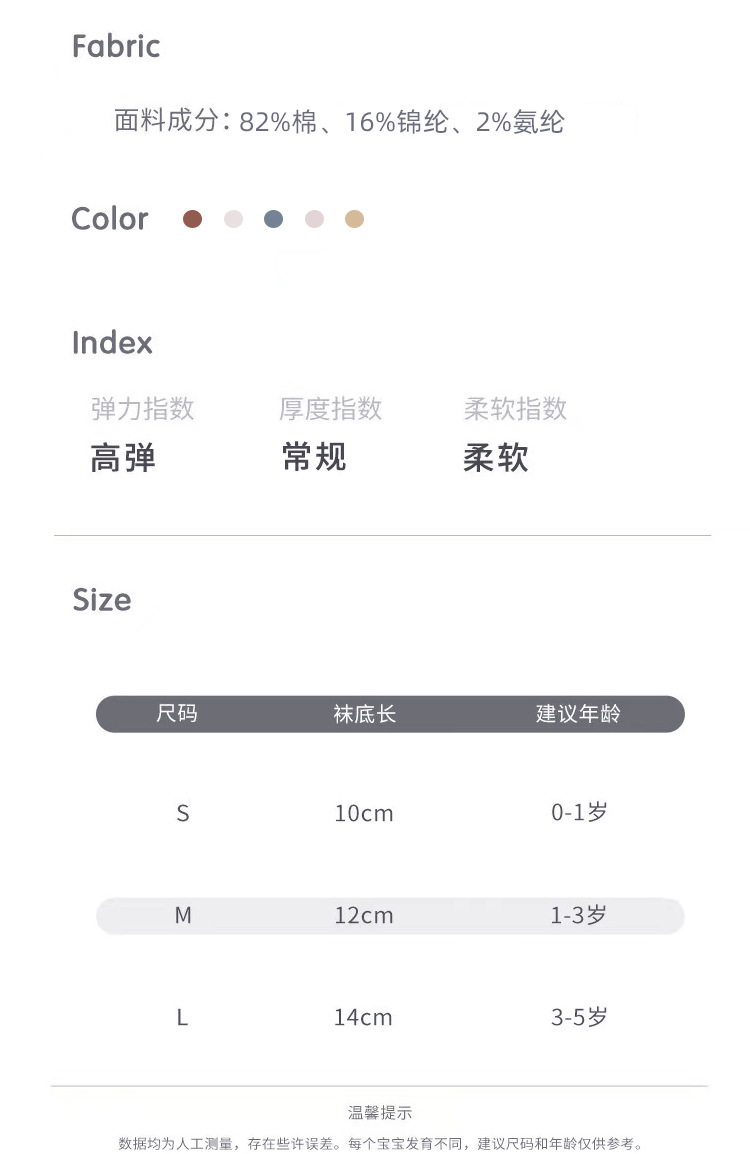 Fabric

面料成分：82%棉、16%锦纶、2%氨纶

Color

Index

弹力指数 高弹

厚度指数 常规

柔软指数 柔软

Size

| 尺码 | 袜底长 | 建议年龄 |
|---|---|---|
| S | 10cm | 0-1岁 |
| M | 12cm | 1-3岁 |
| L | 14cm | 3-5岁 |

温馨提示

数据均为人工测量，存在些许误差。每个宝宝发育不同，建议尺码和年龄仅供参考。