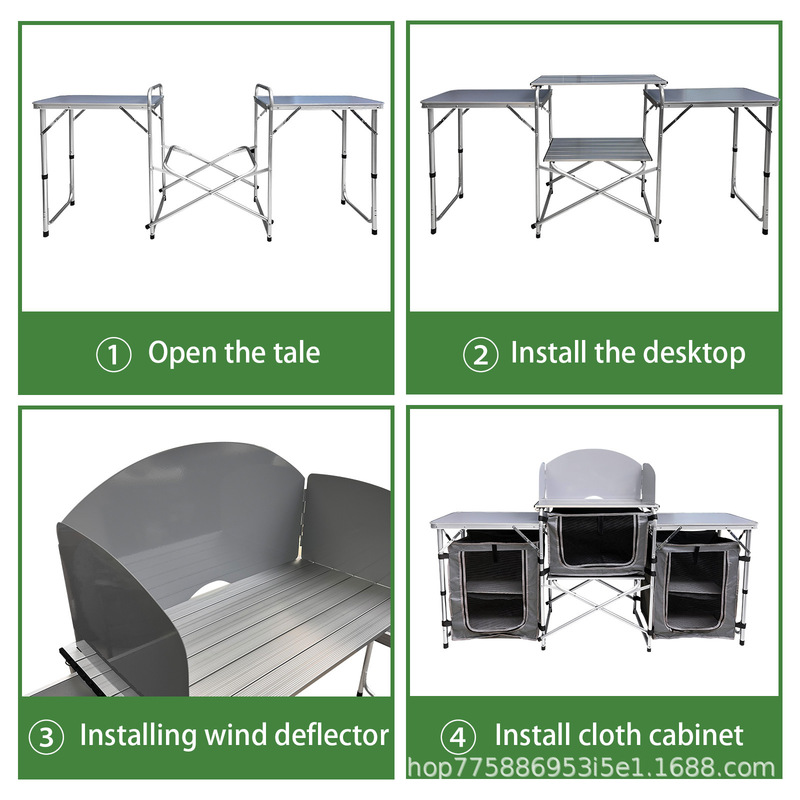 ① Open the tale

② Install the desktop

③ Installing wind deflector

④ Install cloth cabinet

hop775886953i5e1.1688.com