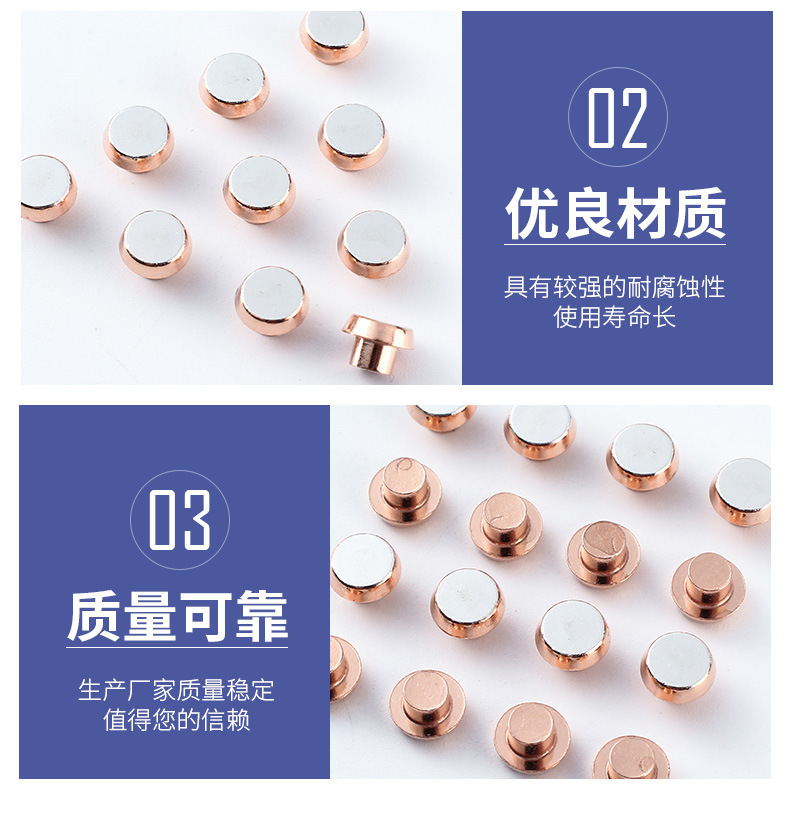 02

优良材质

具有较强的耐腐蚀性
使用寿命长

03

质量可靠

生产厂家质量稳定
值得您的信赖