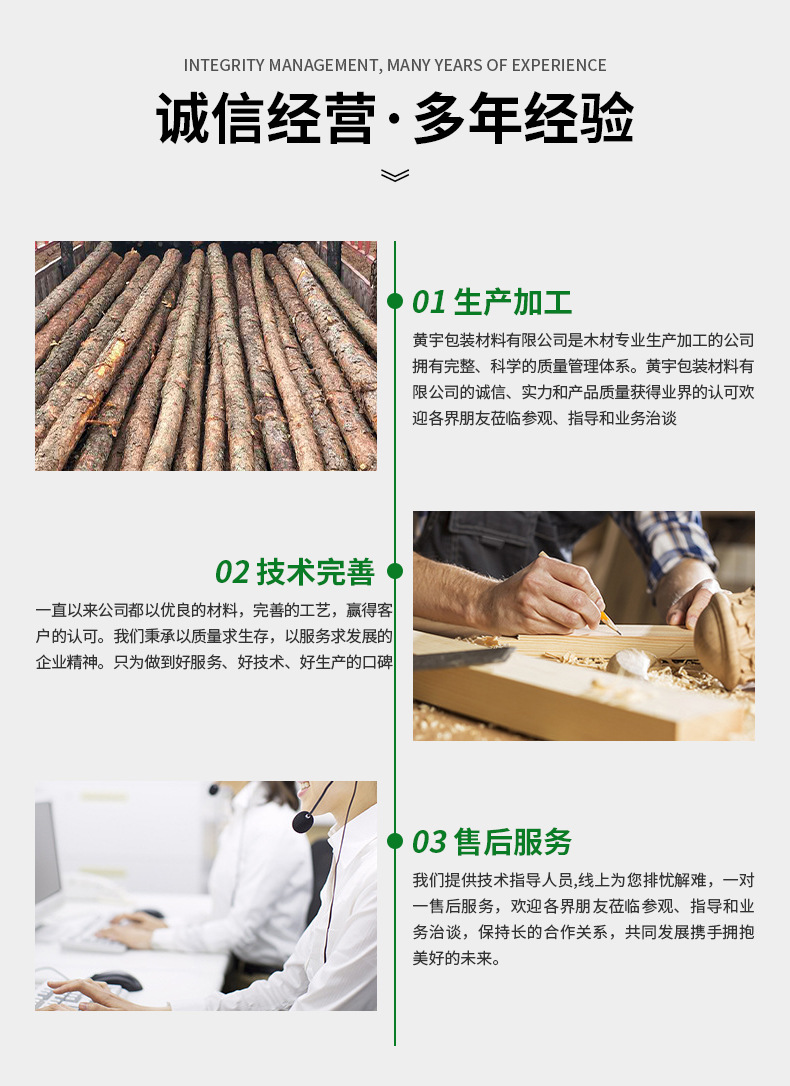 INTEGRITY MANAGEMENT, MANY YEARS OF EXPERIENCE

诚信经营·多年经验

01 生产加工

黄宇包装材料有限公司是木材专业生产加工的公司拥有完整、科学的质量管理体系。黄宇包装材料有限公司的诚信、实力和产品质量获得业界的认可欢迎各界朋友莅临参观、指导和业务洽谈

02 技术完善

一直以来公司都以优良的材料，完善的工艺，赢得客户的认可。我们秉承以质量求生存，以服务求发展的企业精神。只为做到好服务、好技术、好生产的口碑

03 售后服务

我们提供技术指导人员,线上为您排忧解难，一对一售后服务，欢迎各界朋友莅临参观、指导和业务洽谈，保持长的合作关系，共同发展携手拥抱美好的未来。