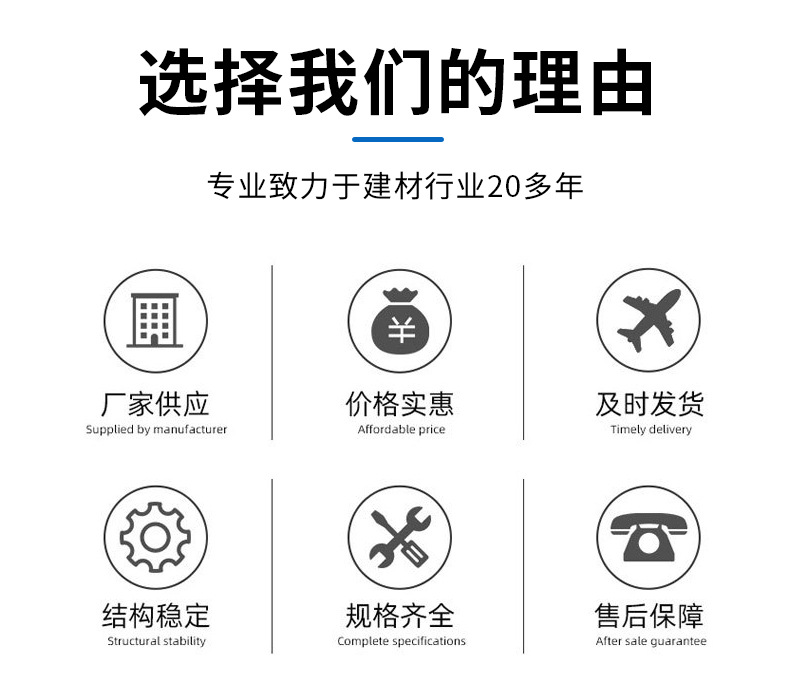 选择我们的理由

专业致力于建材行业20多年

厂家供应
Supplied by manufacturer

价格实惠
Affordable price

及时发货
Timely delivery

结构稳定
Structural stability

规格齐全
Complete specifications

售后保障
After sale guarantee