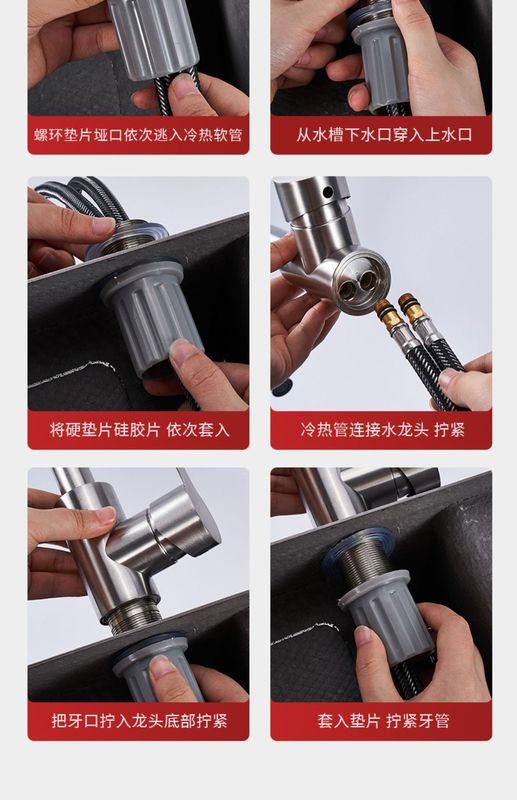 螺环垫片垭口依次逃入冷热软管

从水槽下水口穿入上水口

将硬垫片硅胶片 依次套入

冷热管连接水龙头 拧紧

把牙口拧入龙头底部拧紧

套入垫片 拧紧牙管