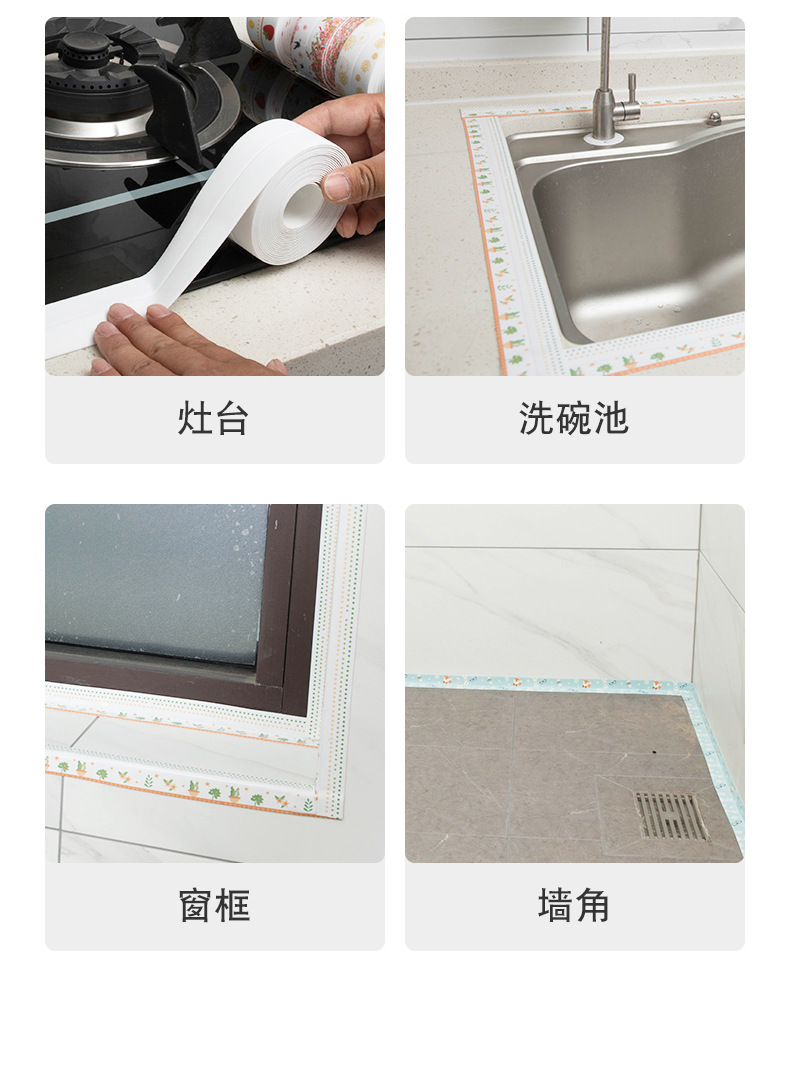 灶台

洗碗池

窗框

墙角