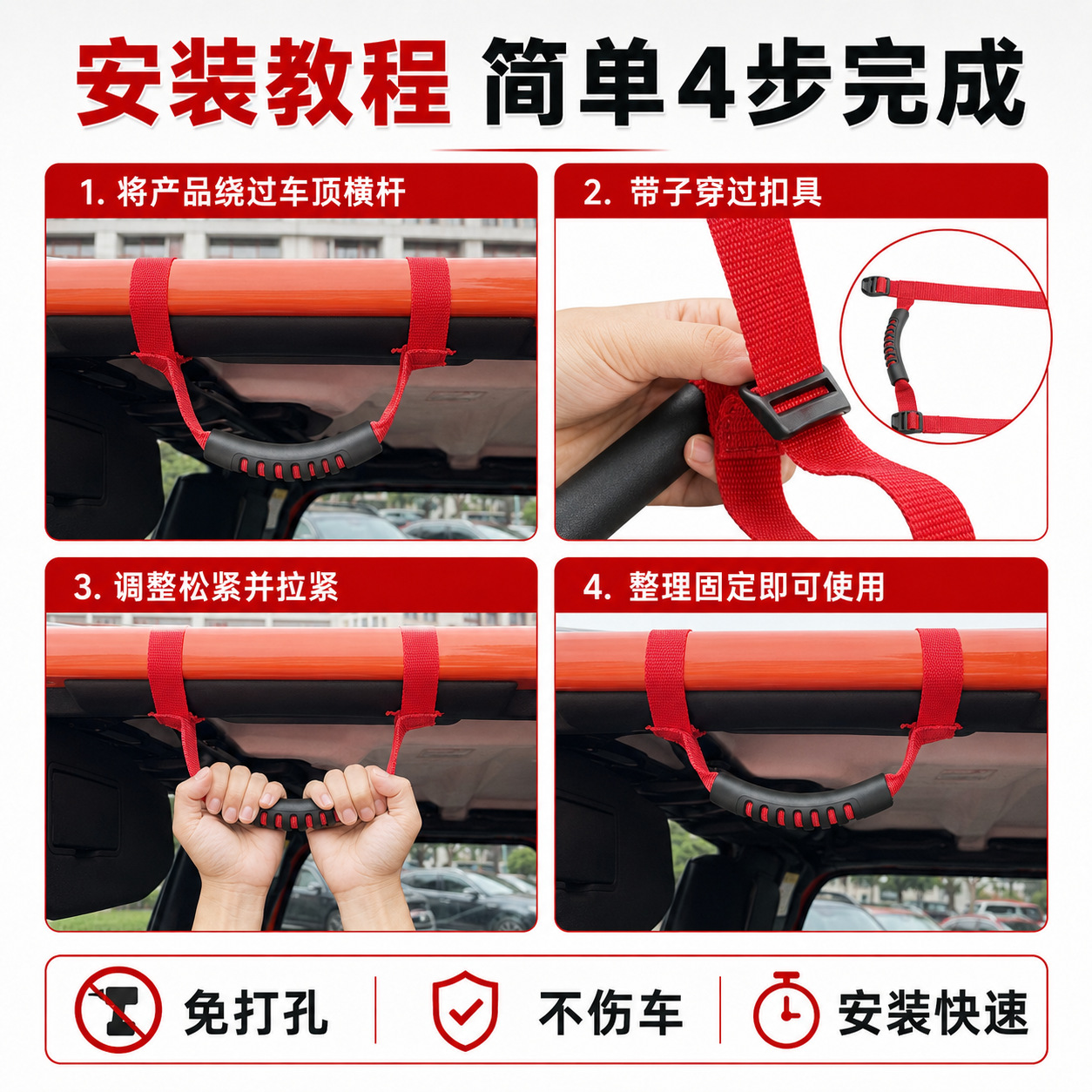 安装教程 简单4步完成

1. 将产品绕过车顶横杆

2. 带子穿过扣具

3. 调整松紧并拉紧

4. 整理固定即可使用

免打孔

不伤车

安装快速