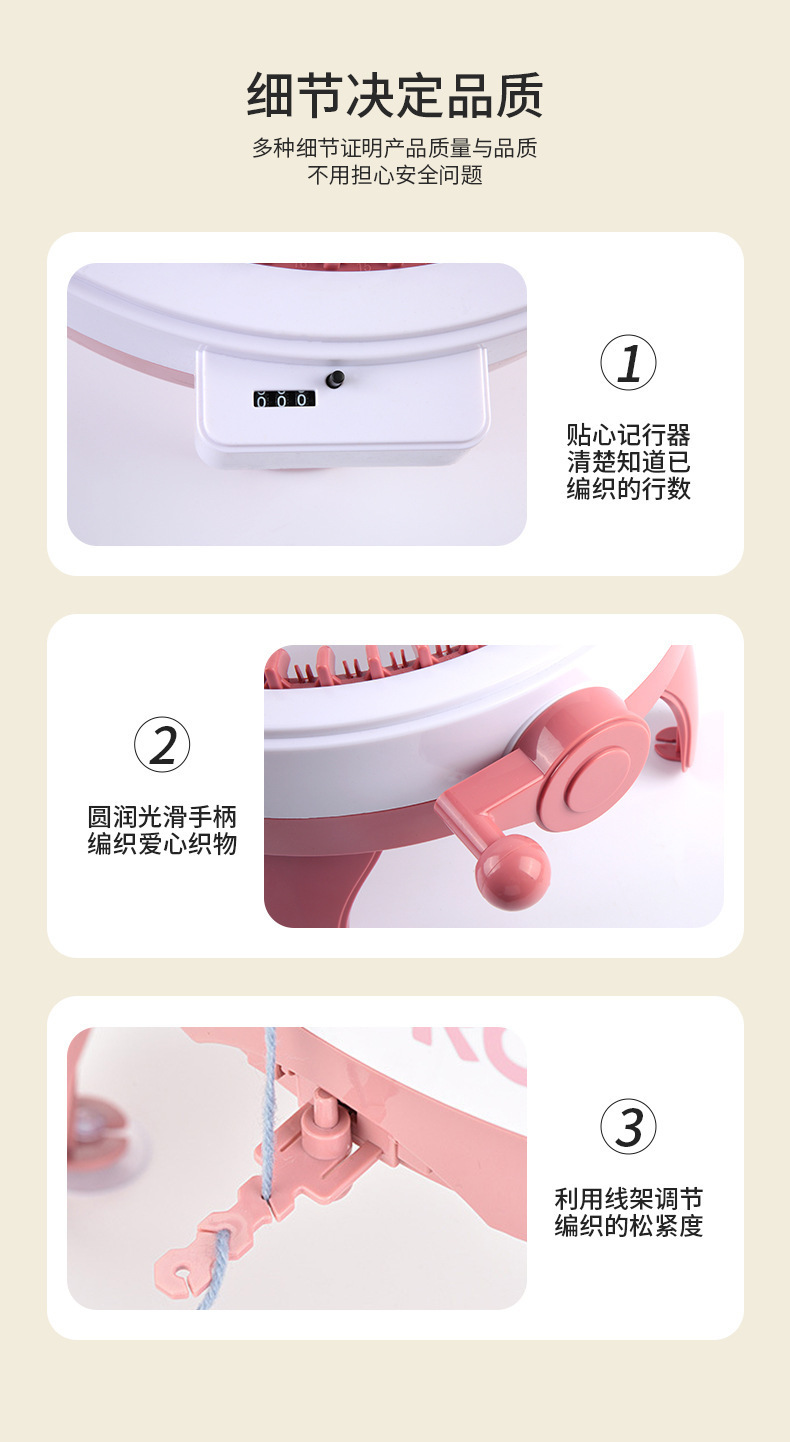 细节决定品质

多种细节证明产品质量与品质
不用担心安全问题

000

1

贴心记行器
清楚知道已
编织的行数

2

圆润光滑手柄
编织爱心织物

3

利用线架调节
编织的松紧度