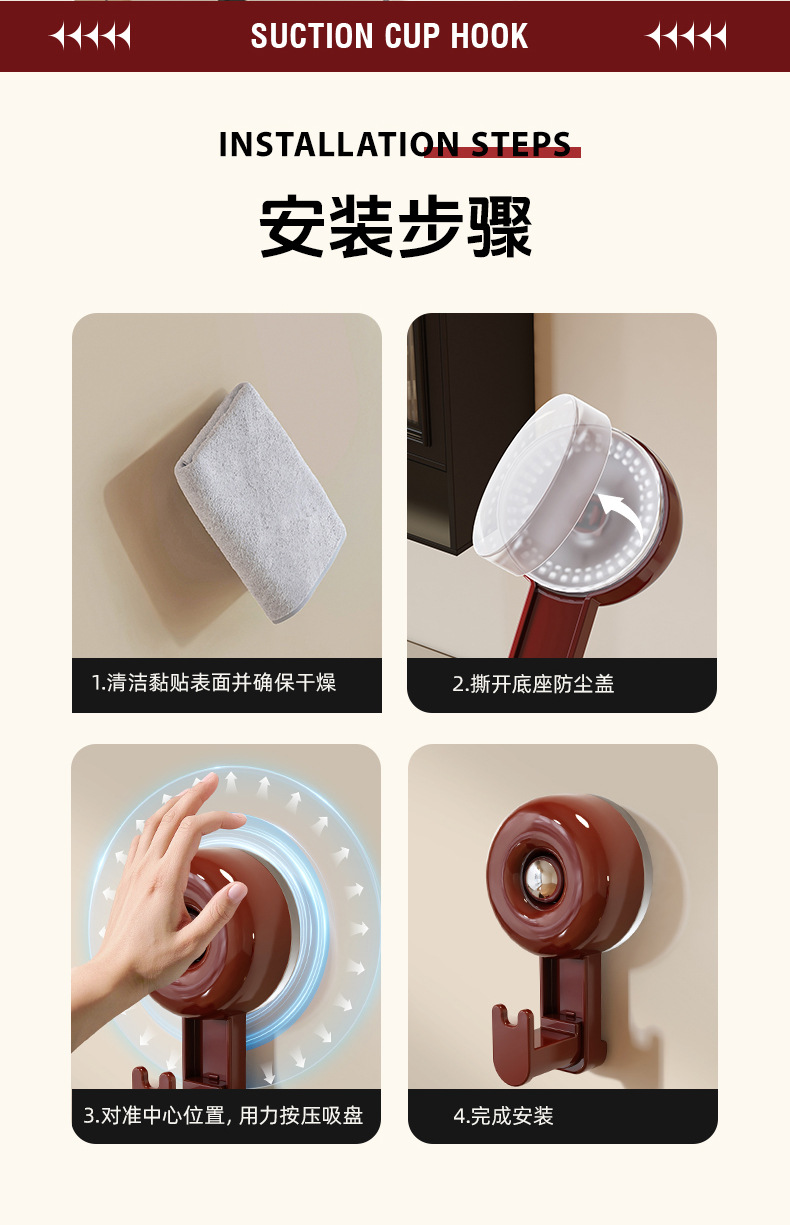 SUCTION CUP HOOK

INSTALLATION STEPS

安装步骤

1.清洁黏贴表面并确保干燥

2.撕开底座防尘盖

3.对准中心位置, 用力按压吸盘

4.完成安装