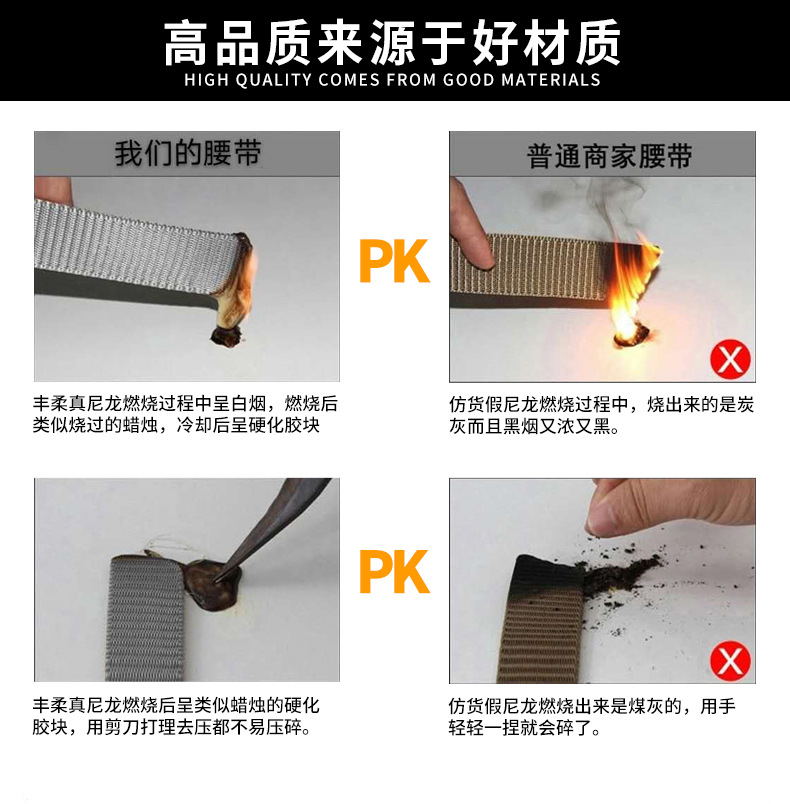 高品质来源于好材质
HIGH QUALITY COMES FROM GOOD MATERIALS

我们的腰带

PK

普通商家腰带

丰柔真尼龙燃烧过程中呈白烟，燃烧后类似烧过的蜡烛，冷却后呈硬化胶块

仿货假尼龙燃烧过程中，烧出来的是炭灰而且黑烟又浓又黑。

PK

丰柔真尼龙燃烧后呈类似蜡烛的硬化胶块，用剪刀打理去压都不易压碎。

仿货假尼龙燃烧出来是煤灰的，用手轻轻一捏就会碎了。