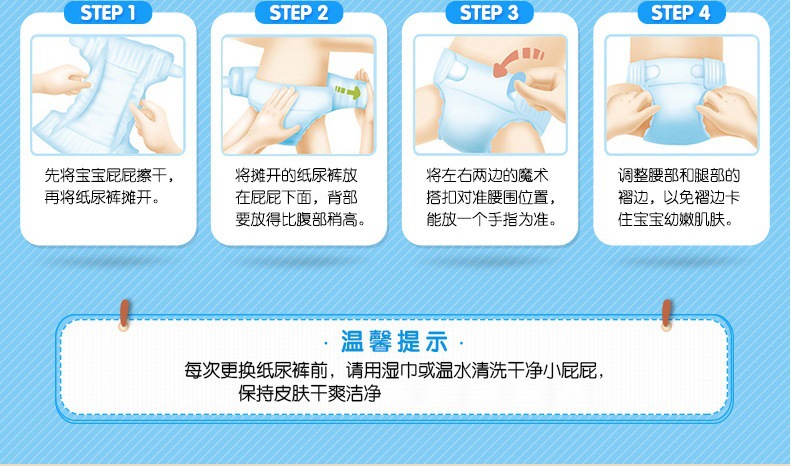 STEP 1

先将宝宝屁屁擦干，再将纸尿裤摊开。

STEP 2

将摊开的纸尿裤放在屁屁下面，背部要放得比腹部稍高。

STEP 3

将左右两边的魔术搭扣对准腰围位置，能放一个手指为准。

STEP 4

调整腰部和腿部的褶边，以免褶边卡住宝宝幼嫩肌肤。

· 温馨提示 ·

每次更换纸尿裤前，请用湿巾或温水清洗干净小屁屁，保持皮肤干爽洁净