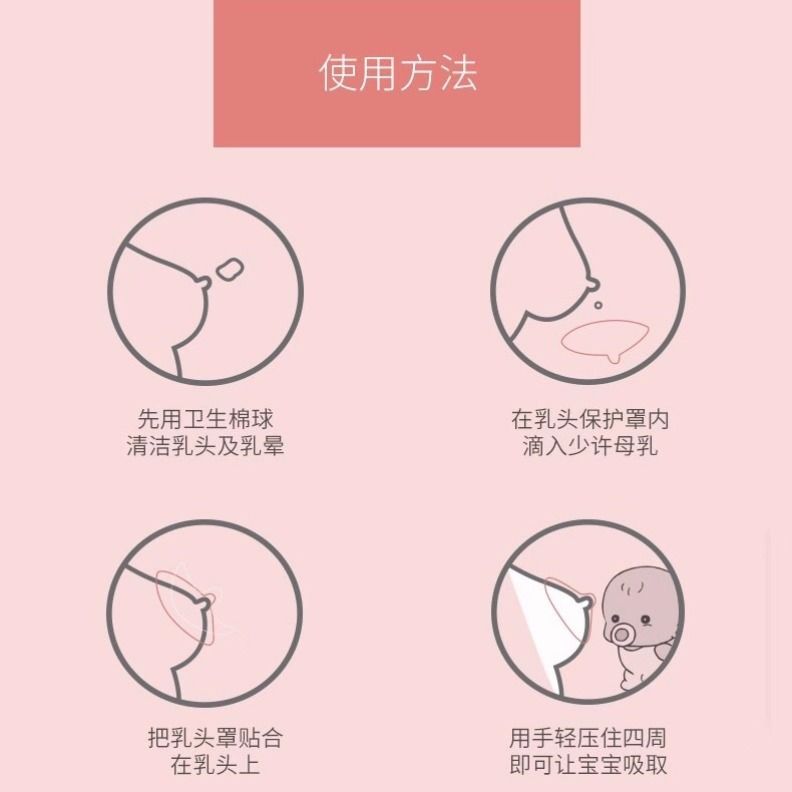 使用方法

先用卫生棉球
清洁乳头及乳晕

在乳头保护罩内
滴入少许母乳

把乳头罩贴合
在乳头上

用手轻压住四周
即可让宝宝吸取