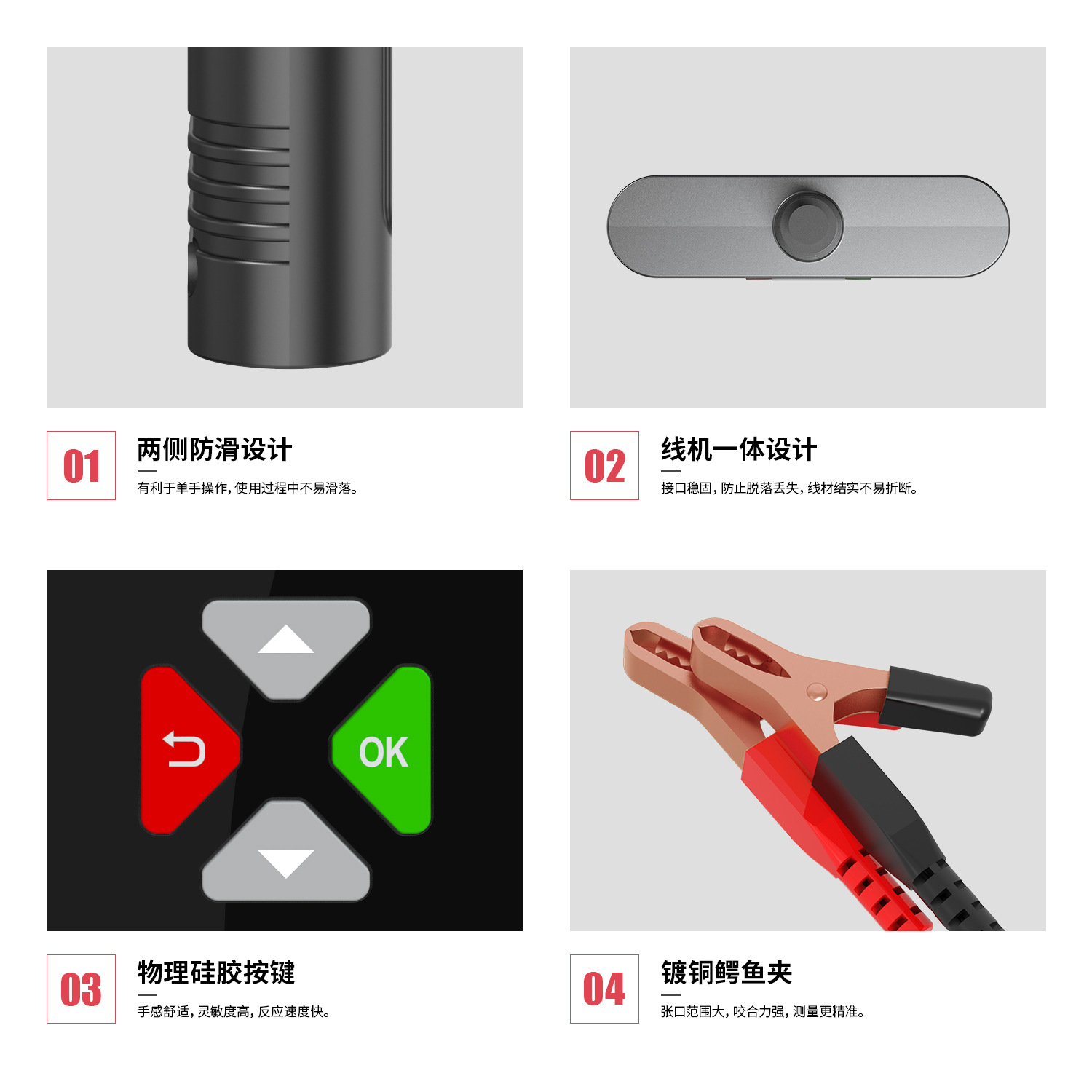 01

两侧防滑设计

有利于单手操作，使用过程中不易滑落。

02

线机一体设计

接口稳固，防止脱落丢失，线材结实不易折断。

OK

03

物理硅胶按键

手感舒适，灵敏度高，反应速度快。

04

镀铜鳄鱼夹

张口范围大，咬合力强，测量更精准。