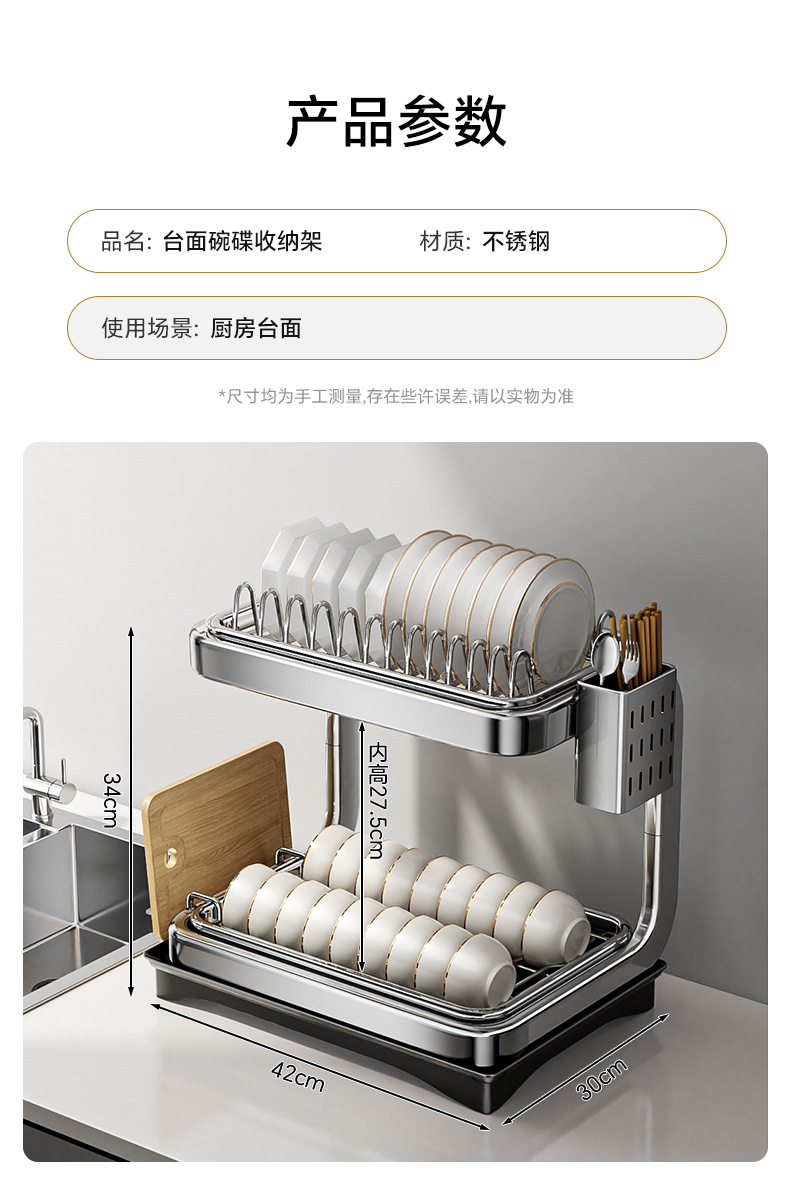 产品参数

品名: 台面碗碟收纳架

材质: 不锈钢

使用场景: 厨房台面

*尺寸均为手工测量,存在些许误差,请以实物为准

34cm

内高27.5cm

42cm

30cm