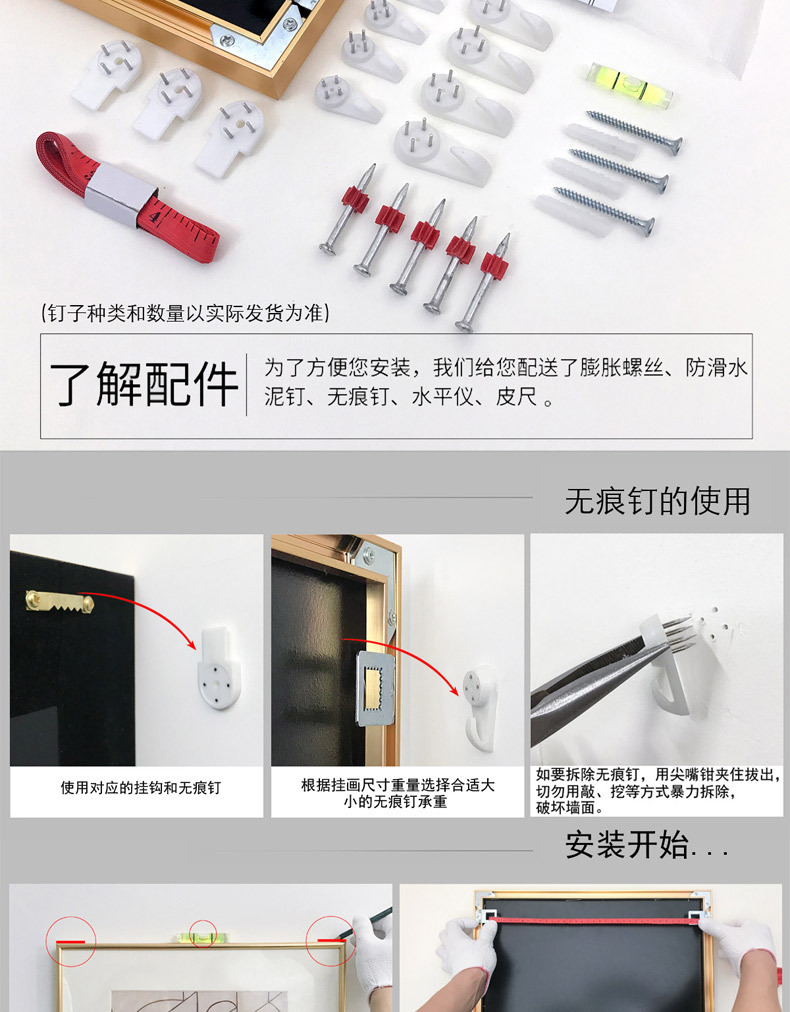 (钉子种类和数量以实际发货为准)

了解配件

为了方便您安装，我们给您配送了膨胀螺丝、防滑水泥钉、无痕钉、水平仪、皮尺。

无痕钉的使用

使用对应的挂钩和无痕钉

根据挂画尺寸重量选择合适大小的无痕钉承重

如要拆除无痕钉，用尖嘴钳夹住拔出，切勿用敲、挖等方式暴力拆除，破坏墙面。

安装开始...